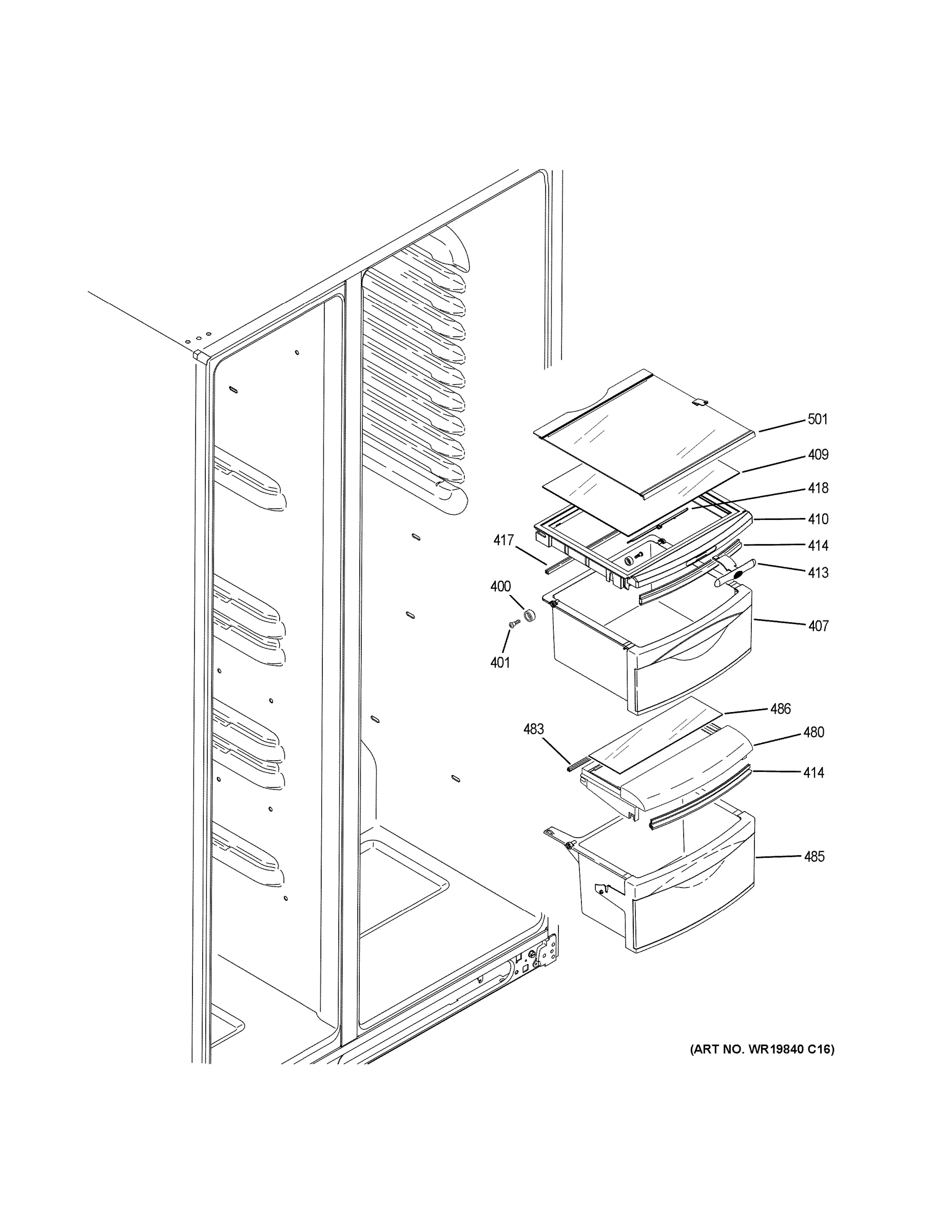 501
409
418
410
417
414
413
400
407
401
486
483
480
414
485
(ART NO. WR19840 C16)