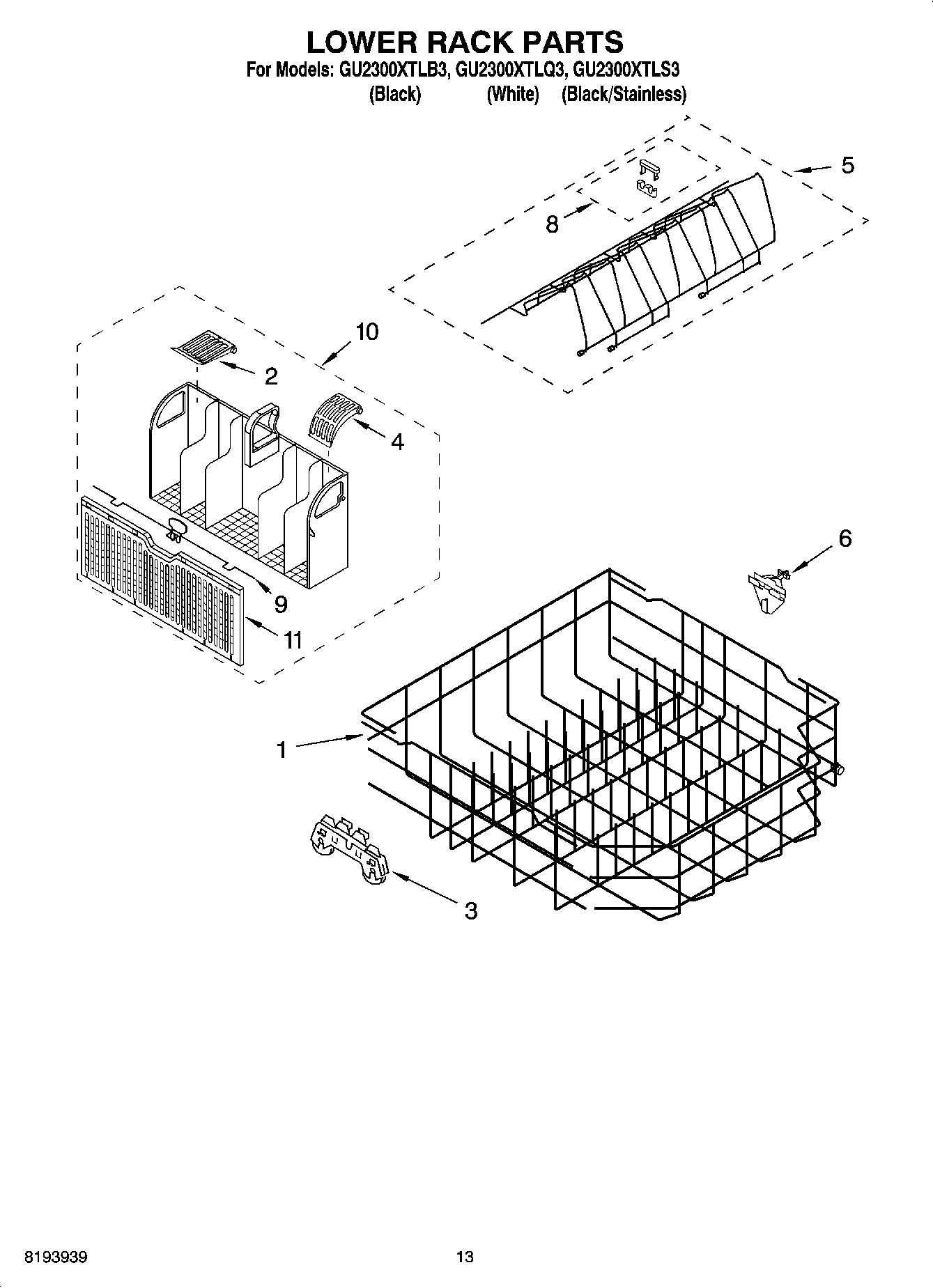 LOWER RACK PARTS
For Models: GU2300XTLB3, GU2300XTLQ3, GU2300XTLS3
(Black) (White) (Black/Stainless)

5
8
10
2
4
6
9
11
1
3

8193939
13