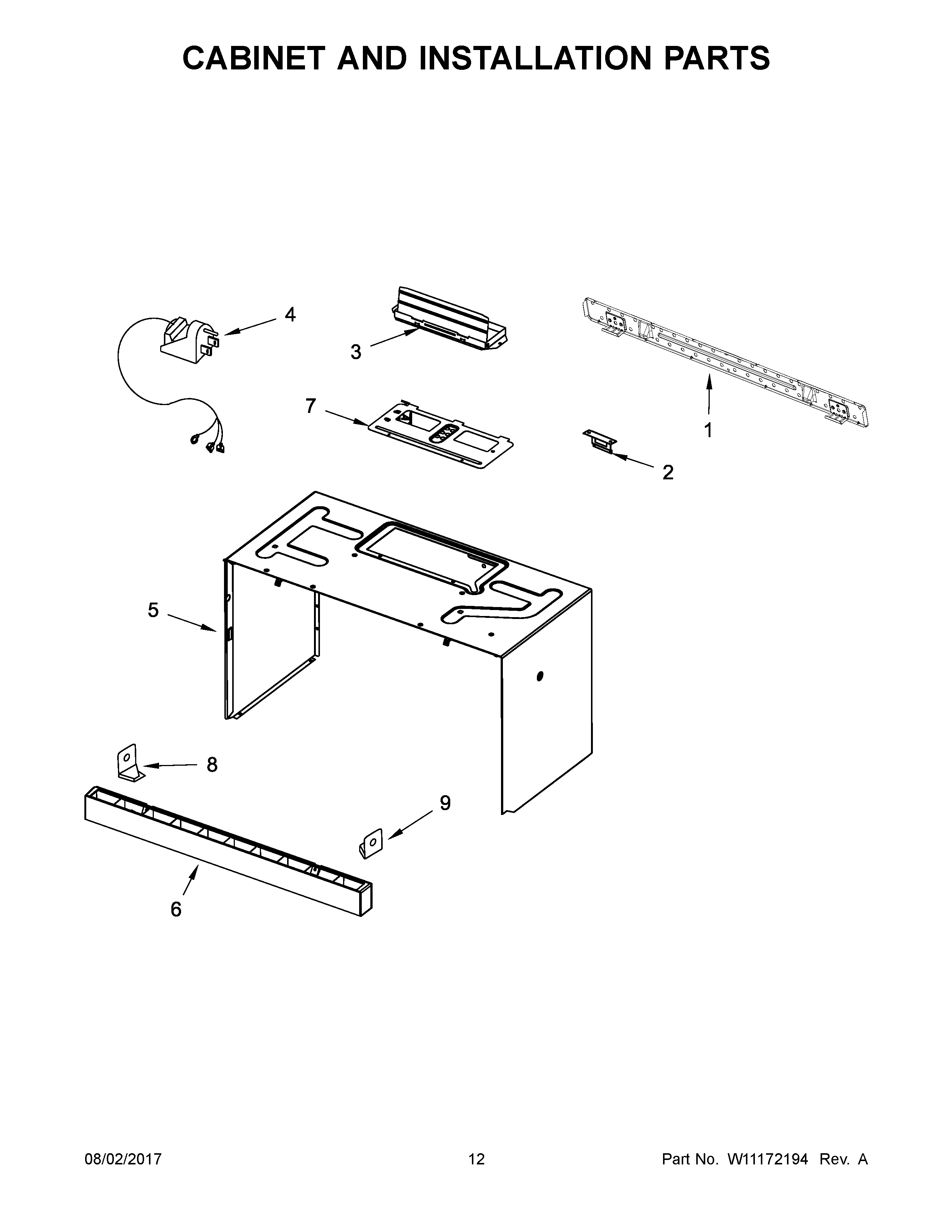 CABINET AND INSTALLATION PARTS

4

3

7

1

2

5

8

9

6

08/02/2017

12

Part No. W11172194 Rev. A