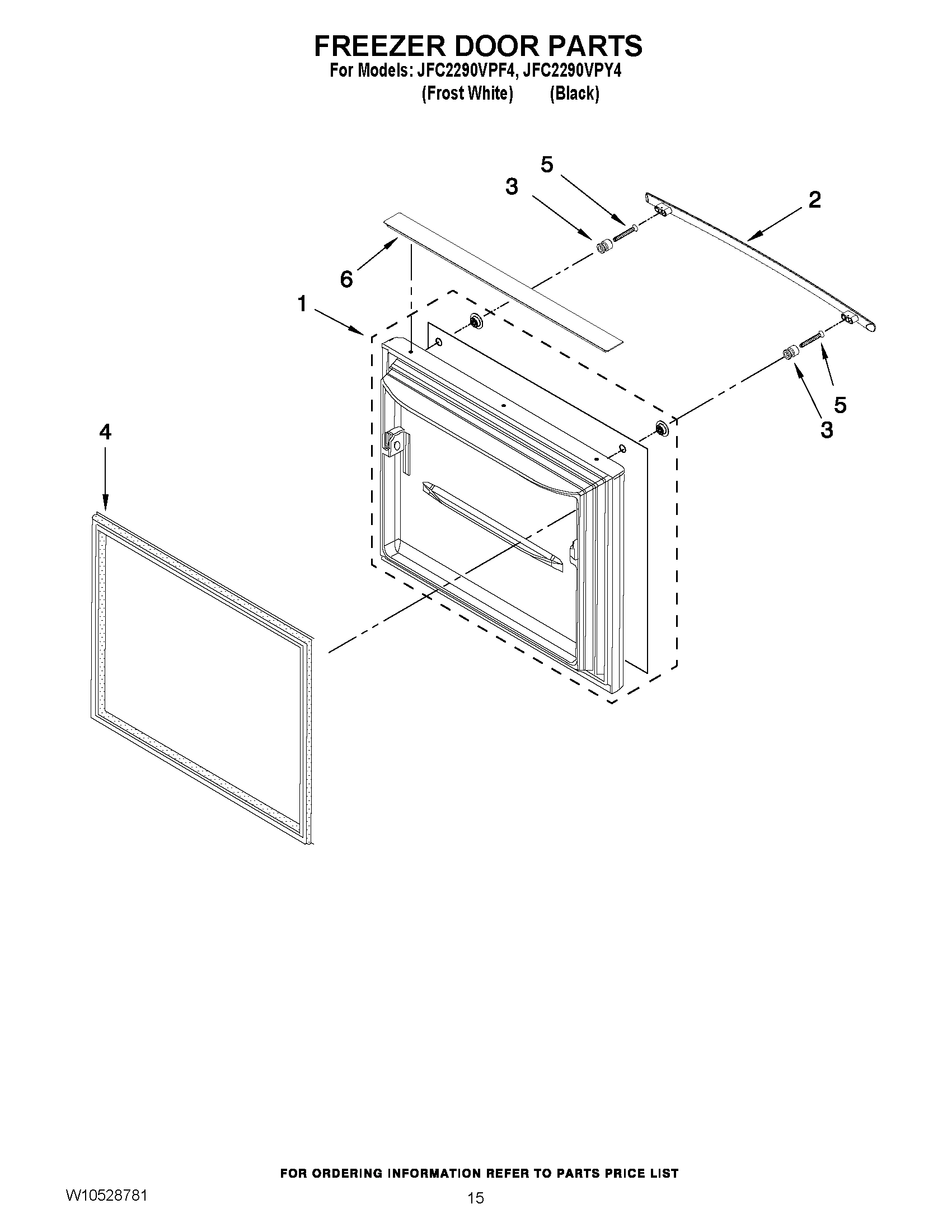 FREEZER DOOR PARTS
For Models: JFC2290VPF4, JFC2290VPY4
(Frost White) (Black)

5
3
2
6
1
5
3
4

FOR ORDERING INFORMATION REFER TO PARTS PRICE LIST
W10528781
15