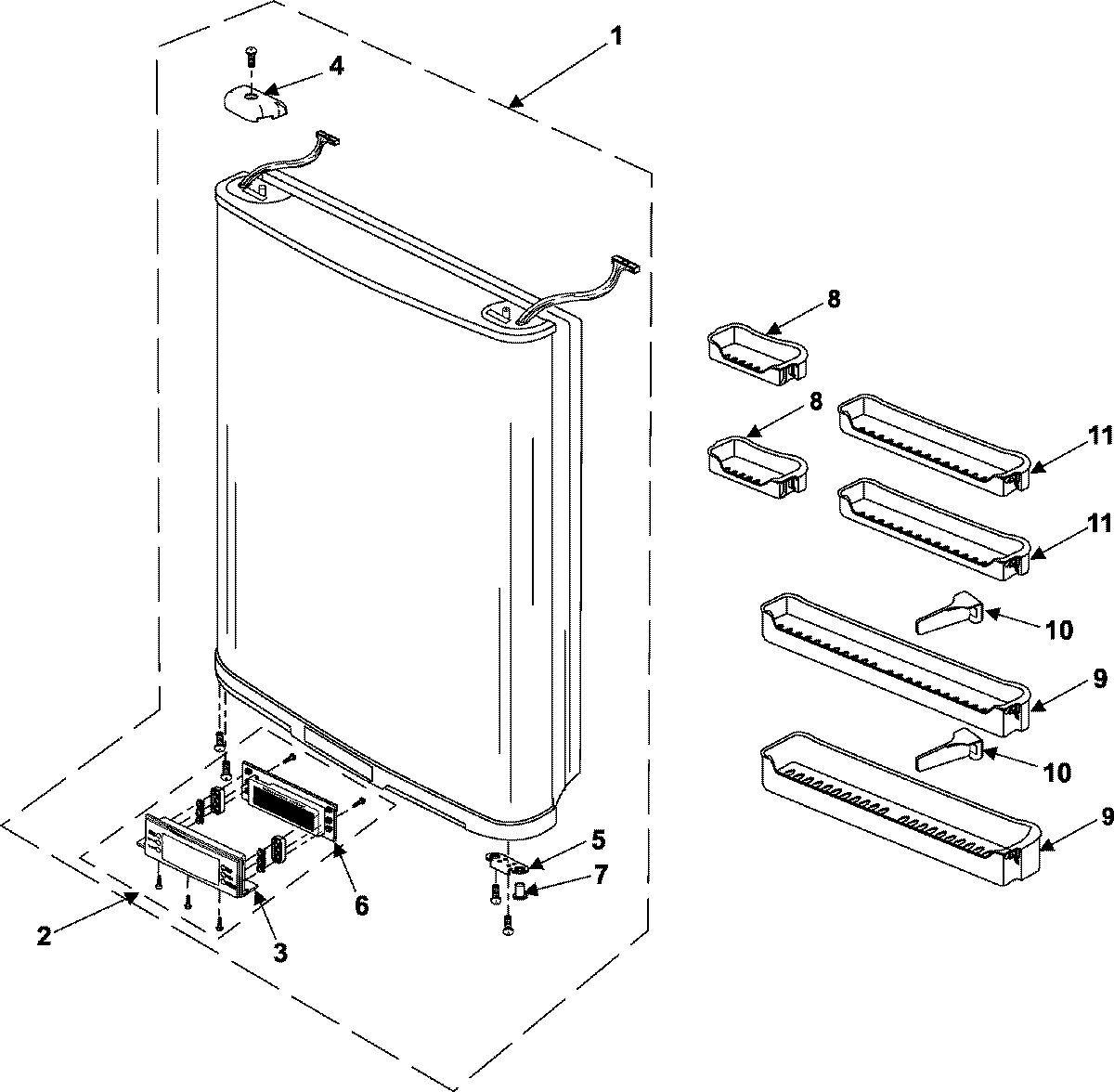 1
4
8
8
11
11
10
9
10
9
5
7
6
3
2