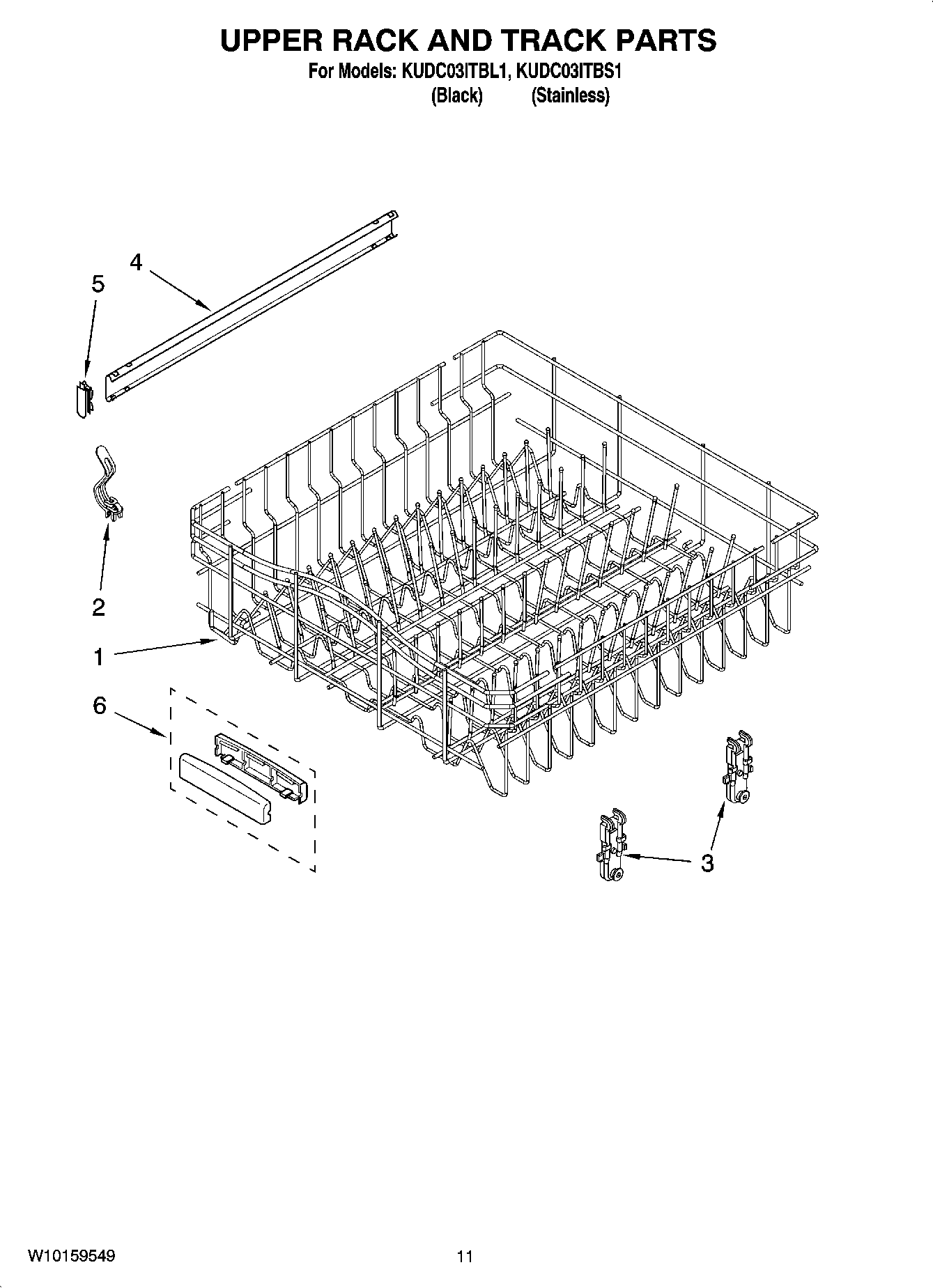 UPPER RACK AND TRACK PARTS

For Models: KUDC03ITBL1, KUDC03ITBS1
(Black) (Stainless)

4

5

2

1

6

3

W10159549

11