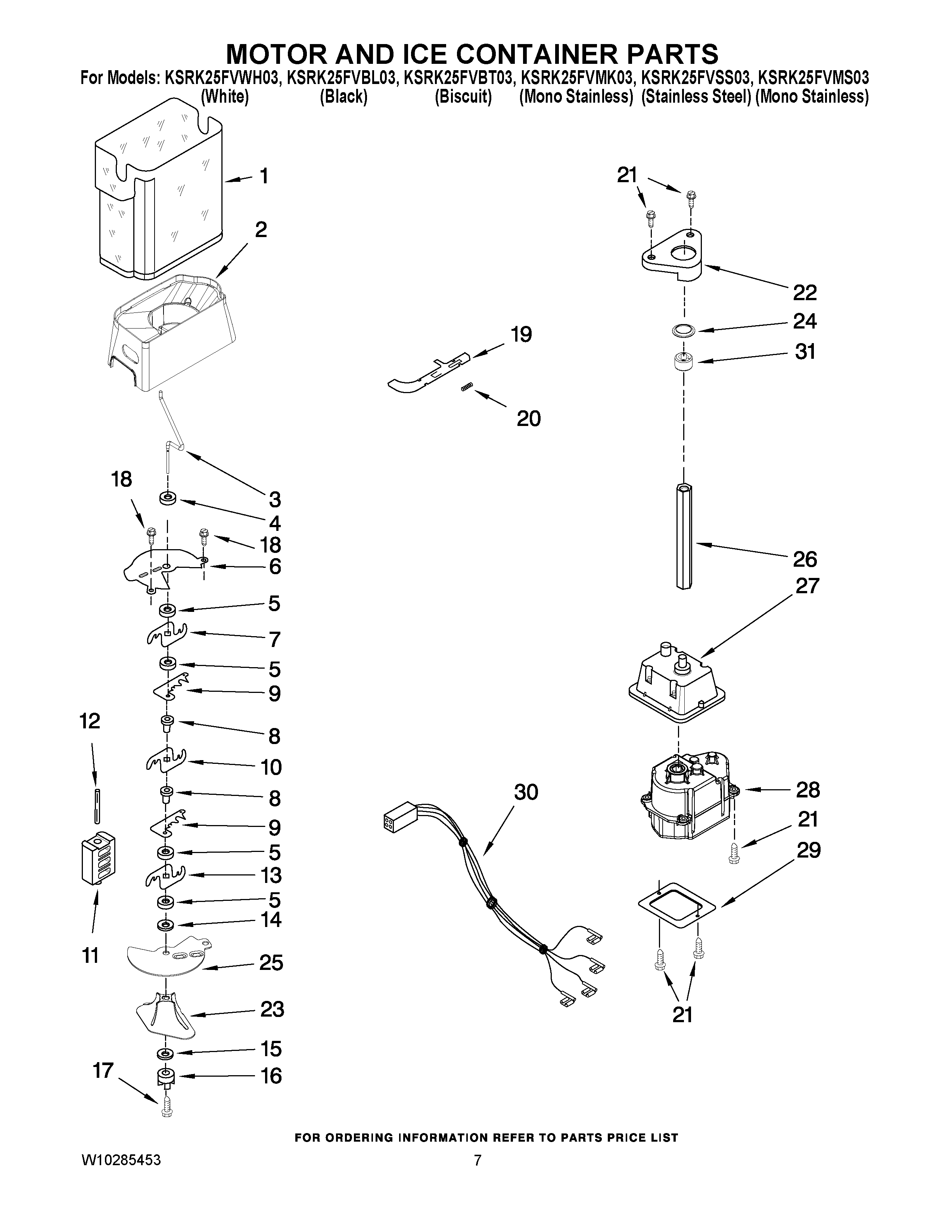 MOTOR AND ICE CONTAINER PARTS

For Models: KSRK25FVWH03, KSRK25FVBL03, KSRK25FVBT03, KSRK25FVMK03, KSRK25FVSS03, KSRK25FVMS03
(White) (Black) (Biscuit) (Mono Stainless) (Stainless Steel) (Mono Stainless)

1
2
3
18
4
18
6
5
7
5
9
12
8
10
8
9
5
13
5
14
11
25
23
15
17
16

19
20
30

21
22
24
31
26
27
28
21
29
21

FOR ORDERING INFORMATION REFER TO PARTS PRICE LIST

W10285453

7