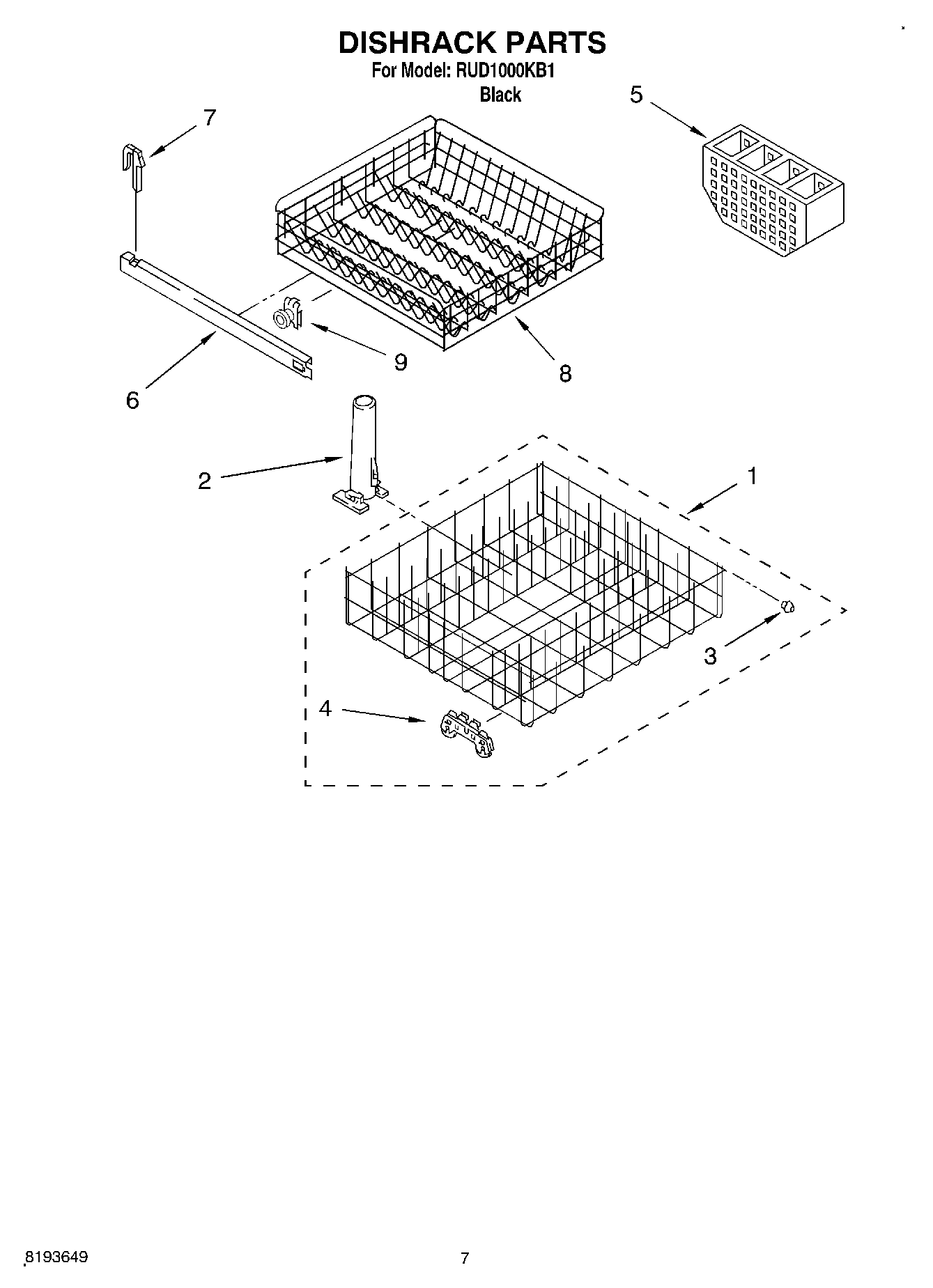 DISHRACK PARTS
For Model: RUD1000KB1
Black

7
5
9
8
6
2
1
3
4

8193649

7