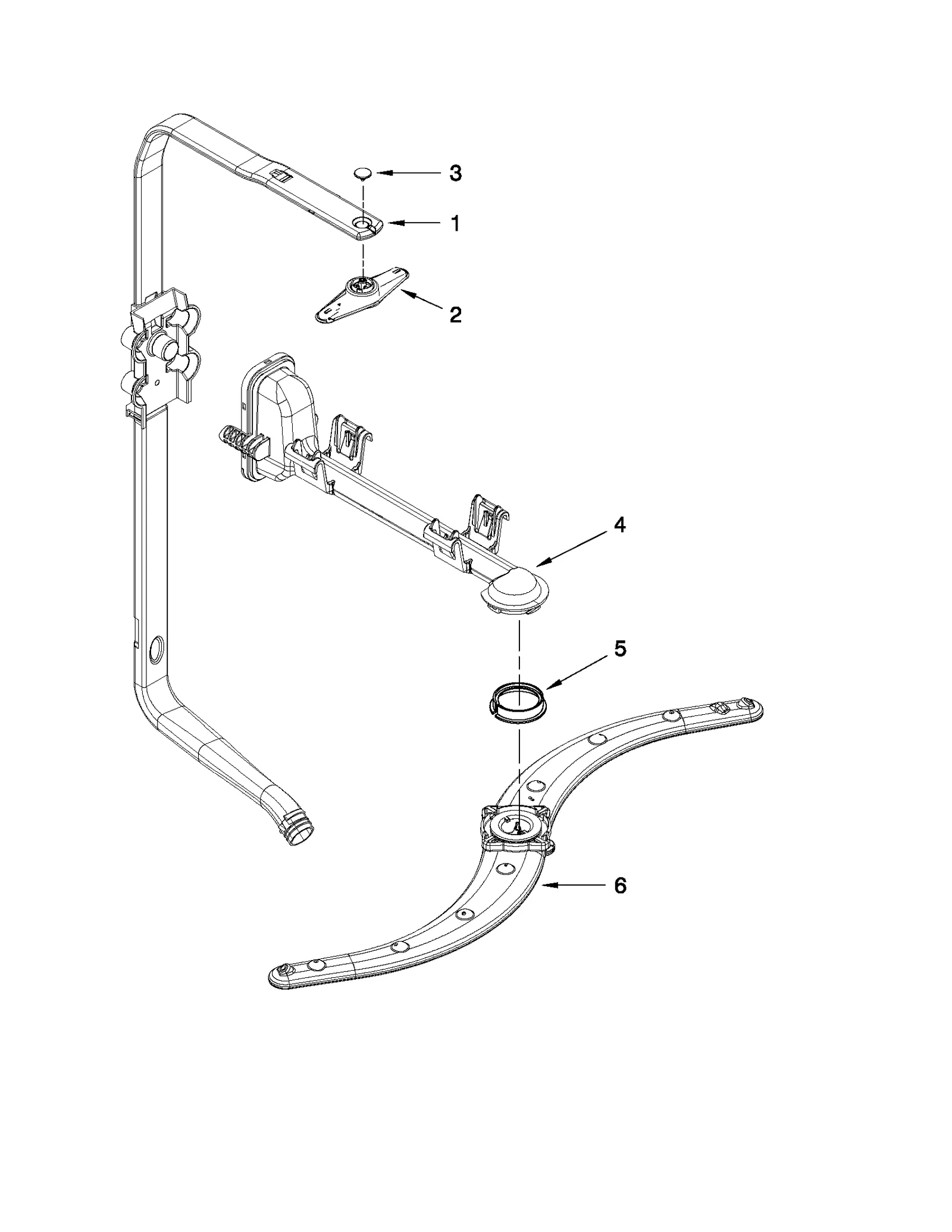 3
1
2
4
5
6