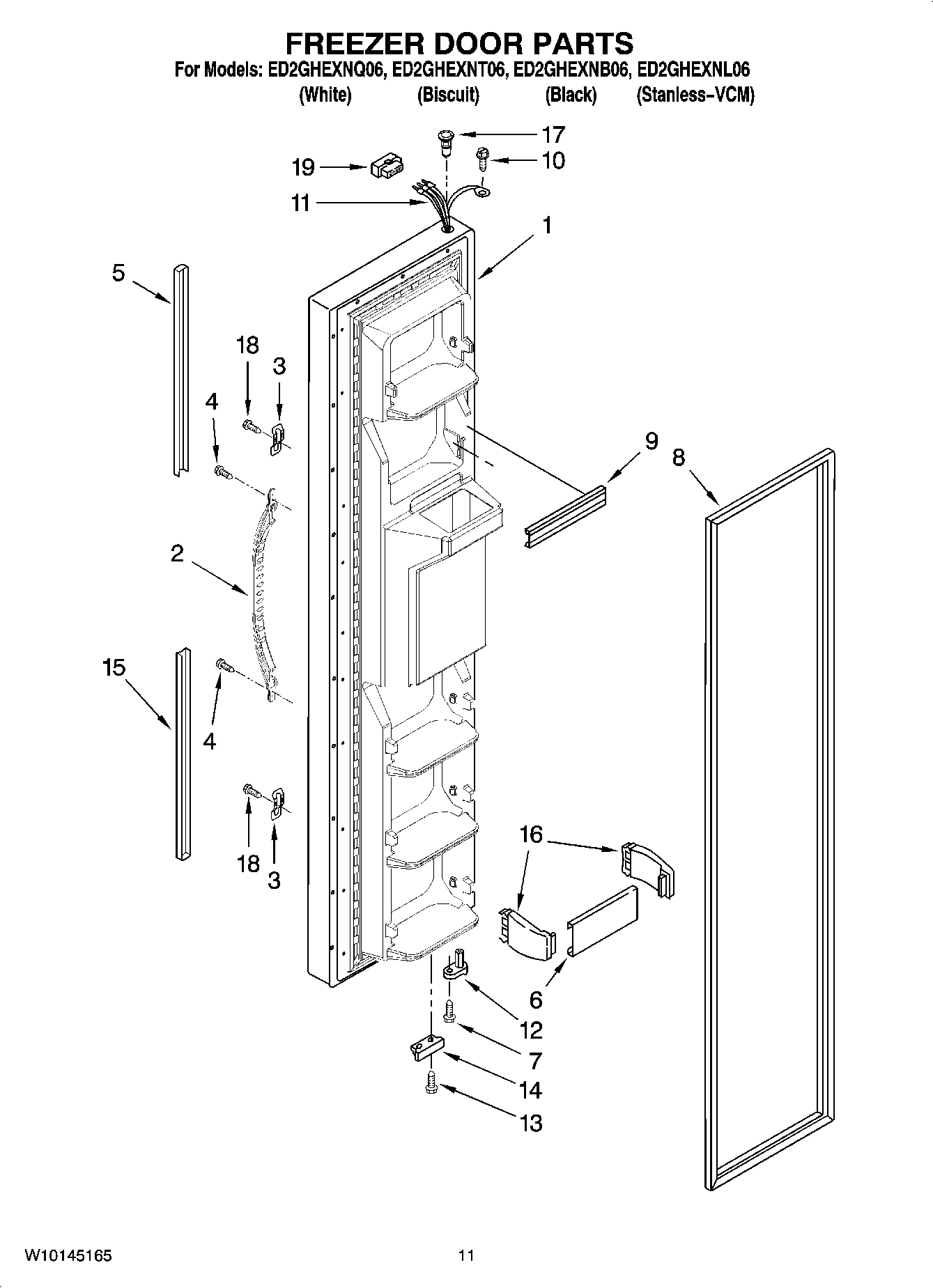 FREEZER DOOR PARTS
For Models: ED2GHEXNQ06, ED2GHEXNT06, ED2GHEXNB06, ED2GHEXNL06
(White) (Biscuit) (Black) (Stanless-VCM)

17
19
10
11
1
5
18
3
4
9
8
2
15
4
18
3
16
6
12
7
14
13

W10145165
11