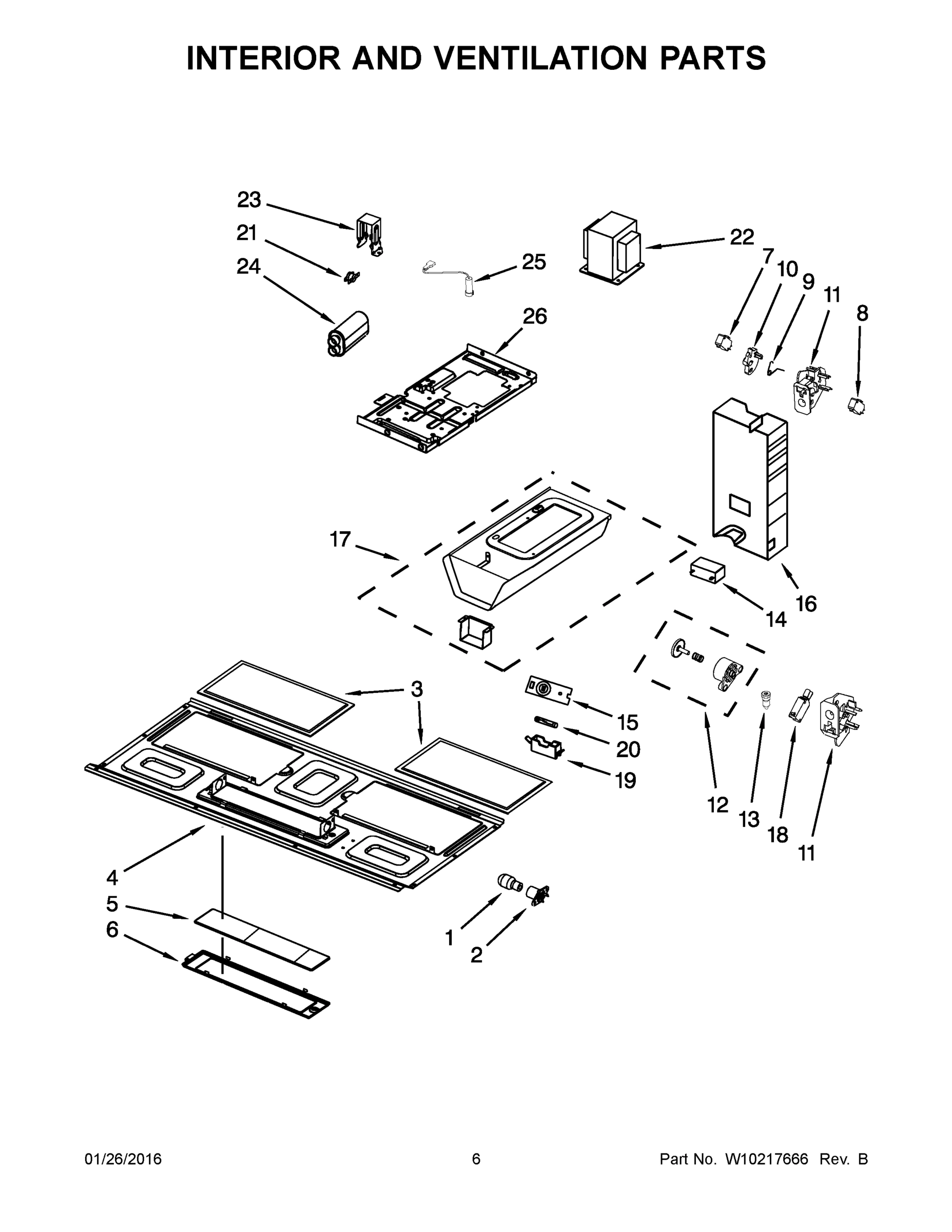 INTERIOR AND VENTILATION PARTS

23
21
24
25
22
7
10
9
11
8
26
17
16
14
3
15
20
19
12
13
18
11
4
5
6
1
2

01/26/2016
6
Part No. W10217666 Rev. B