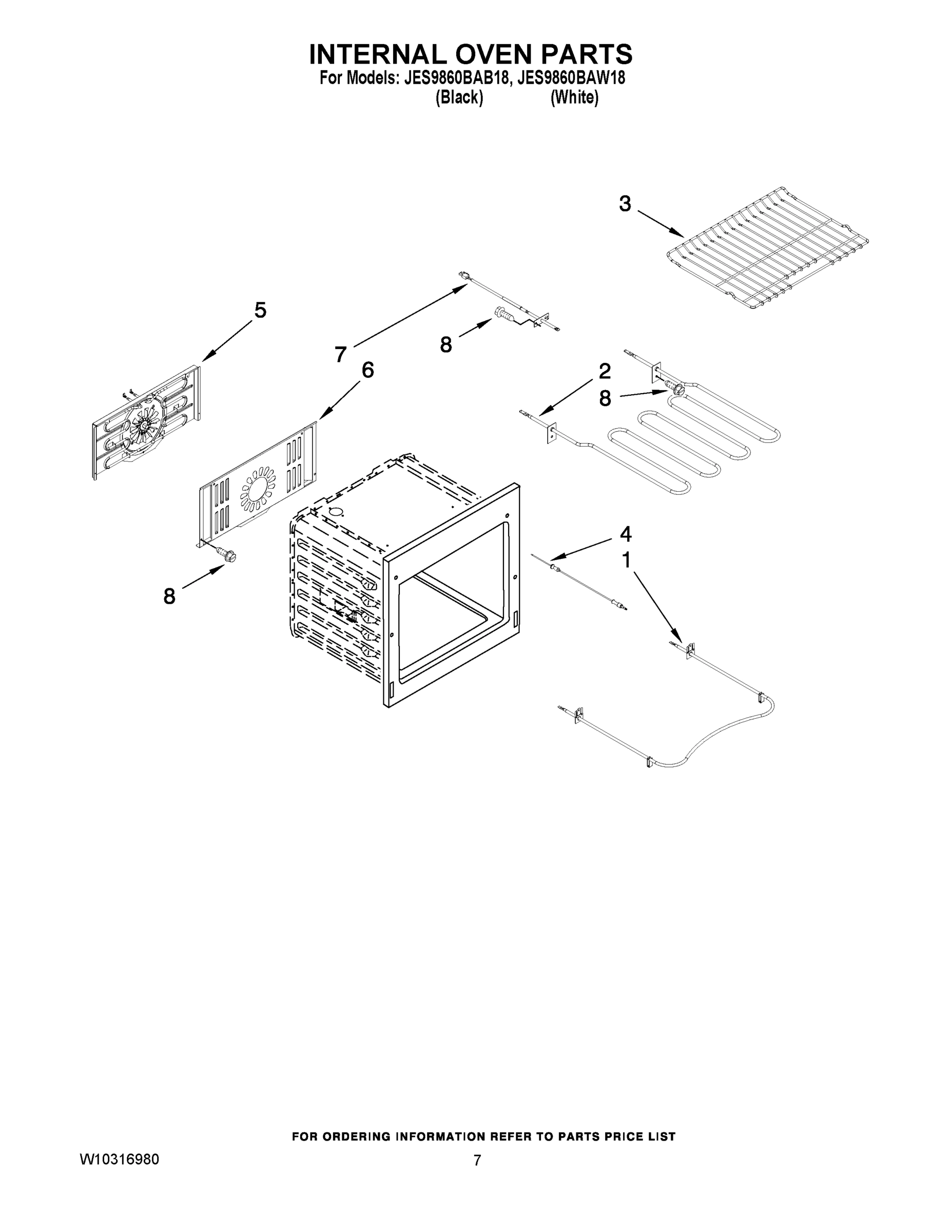 INTERNAL OVEN PARTS
For Models: JES9860BAB18, JES9860BAW18
(Black) (White)

3

5

7

8

6

2

8

4

1

8

FOR ORDERING INFORMATION REFER TO PARTS PRICE LIST

W10316980

7