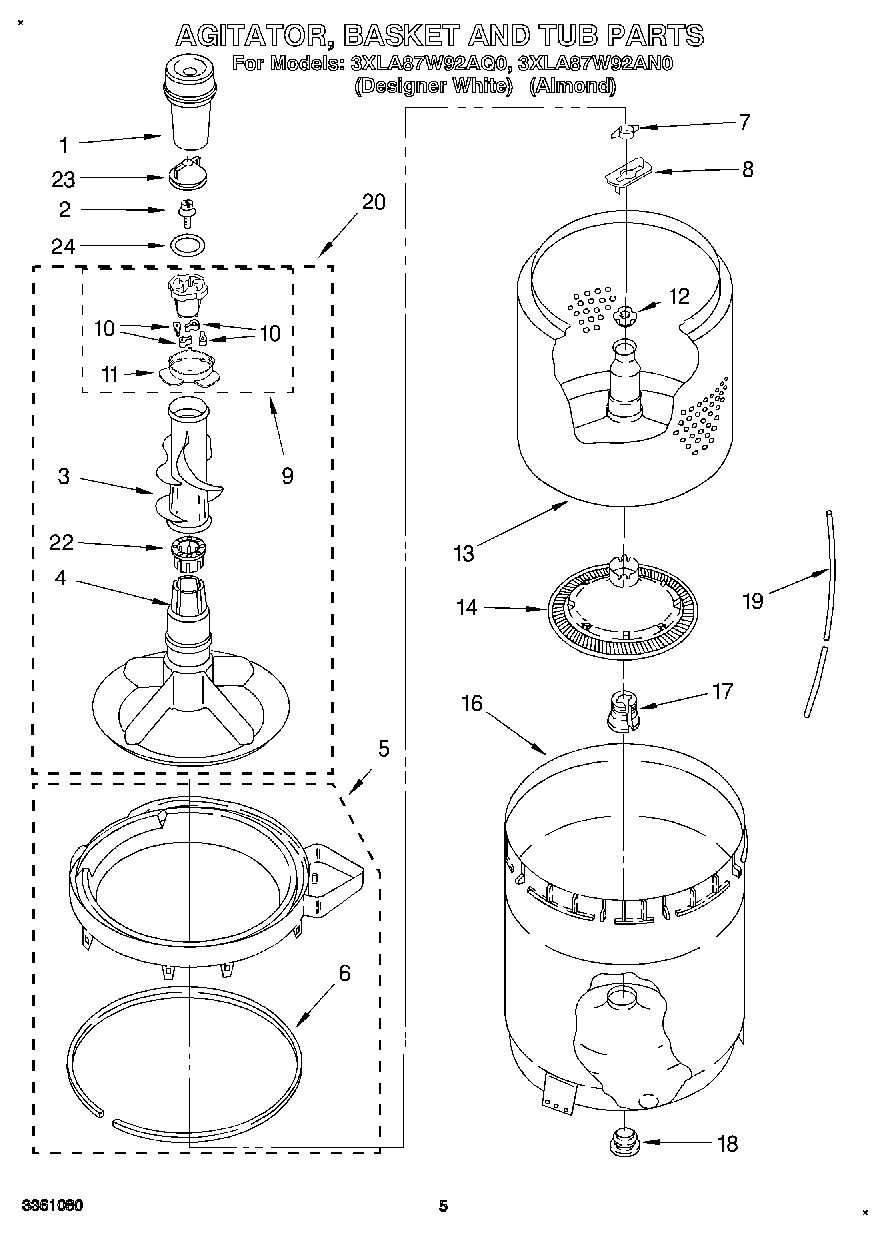 AGITATOR, BASKET AND TUB PARTS
For Models: 3XLA87W92AQ0, 3XLA87W92AN0
(Designer White) (Almond)

1
23
2
24
20
10
10
11
9
3
22
4
5
6
7
8
12
13
14
19
17
16
18

3361060
5