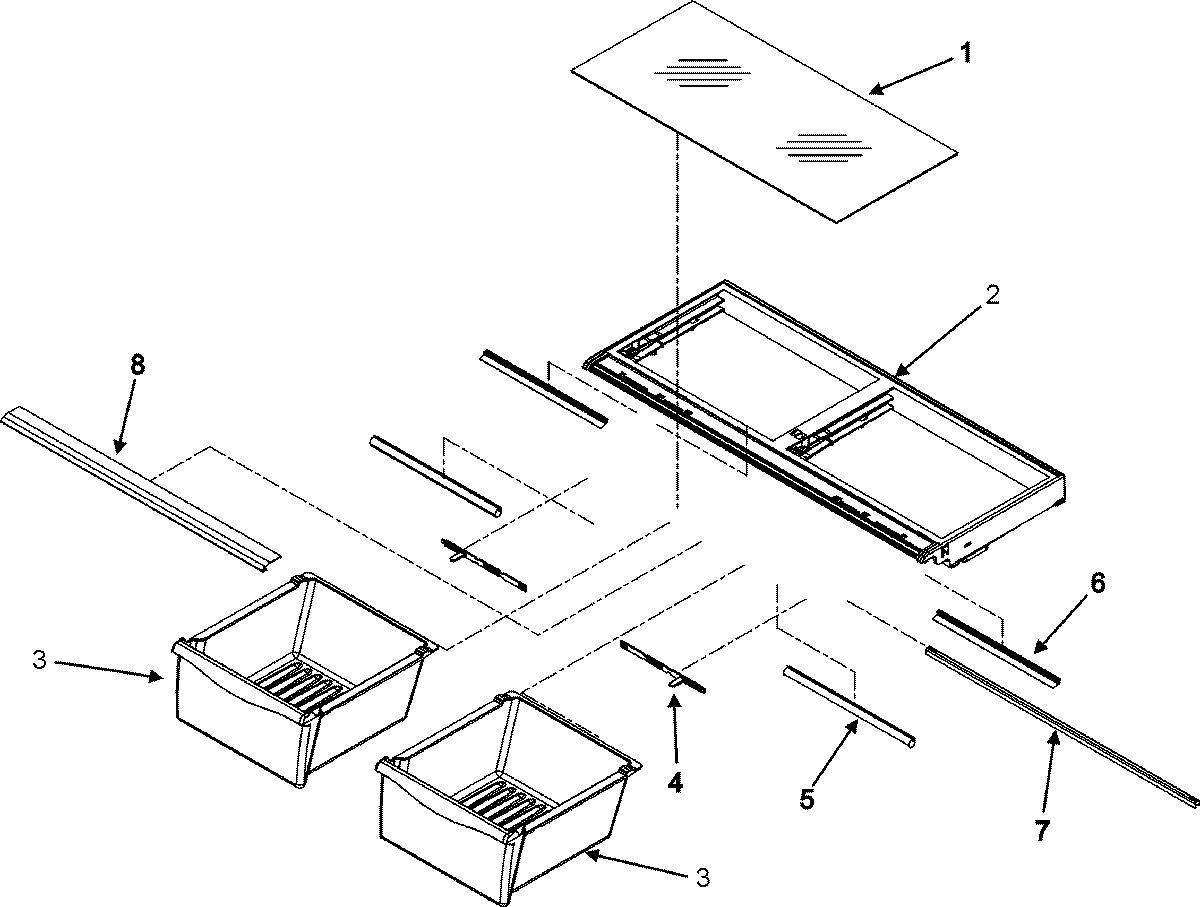 1
2
8
6
3
4
5
7
3