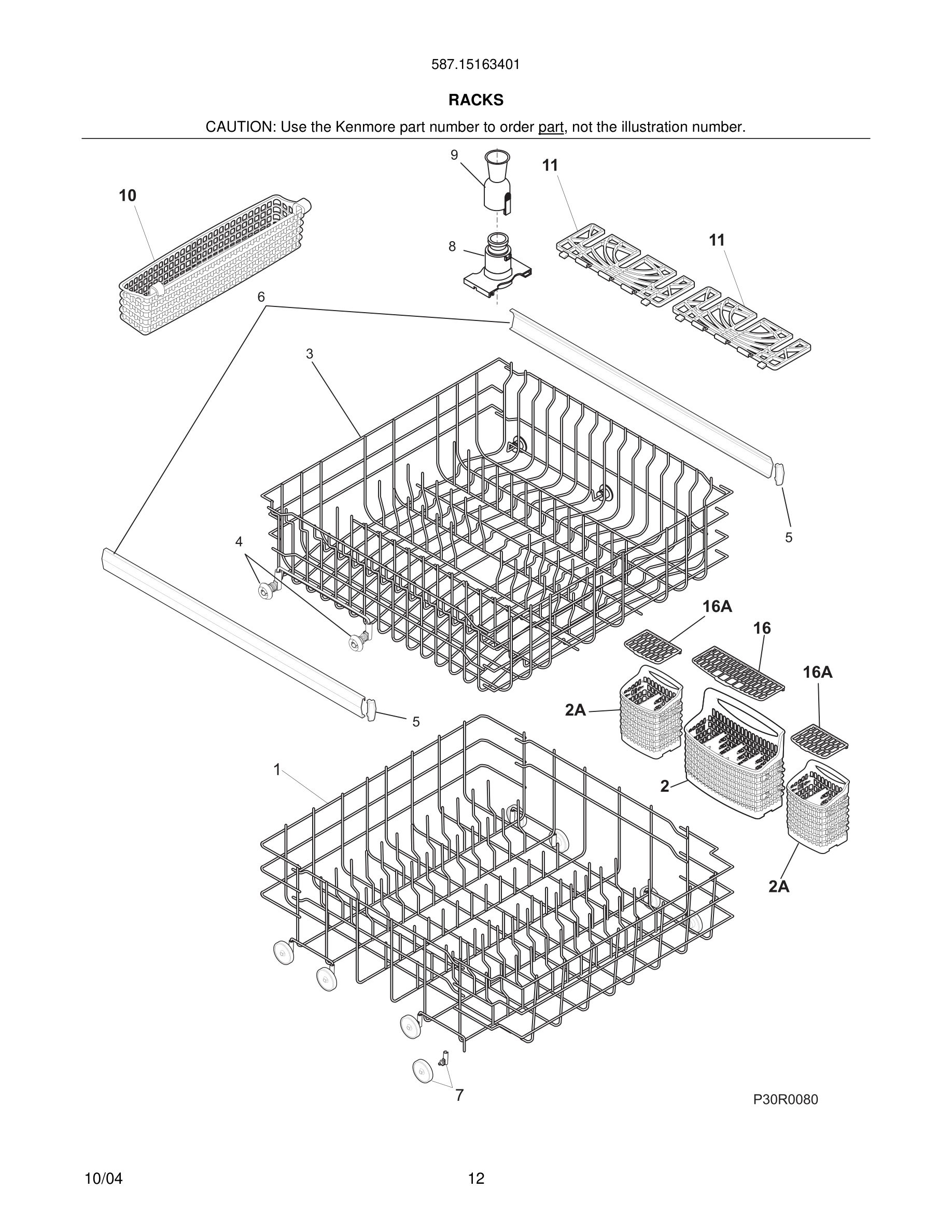 587.15163401

RACKS

CAUTION: Use the Kenmore part number to order part, not the illustration number.

9
11
10
8
11
6
3
5
4
16A
16
16A
2A
5
1
2
2A
7
P30R0080

10/04
12