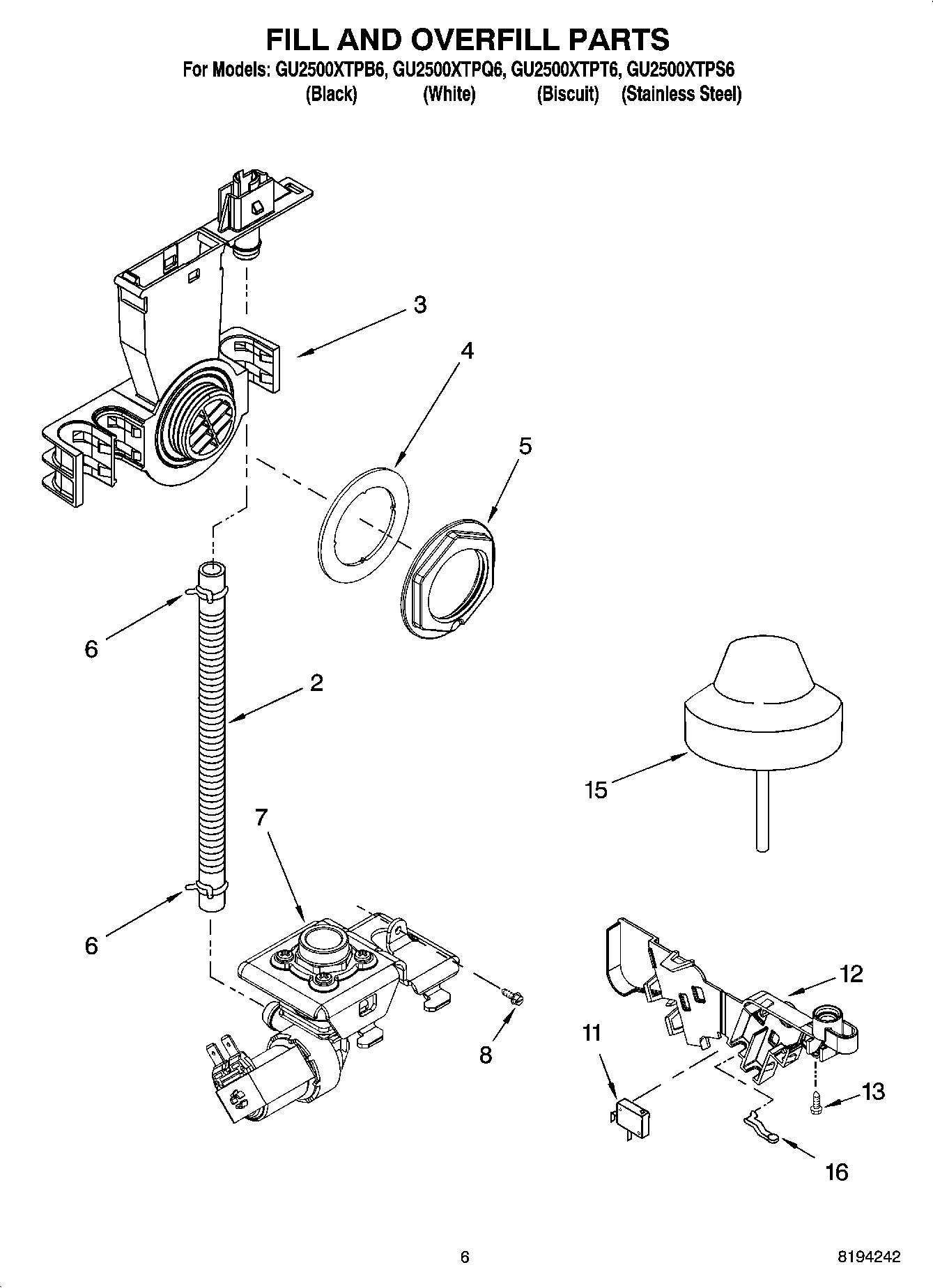 FILL AND OVERFILL PARTS
For Models: GU2500XTPB6, GU2500XTPQ6, GU2500XTPT6, GU2500XTPS6
(Black) (White) (Biscuit) (Stainless Steel)

3
4
5
6
2
15
7
6
12
11
8
13
16

6
8194242