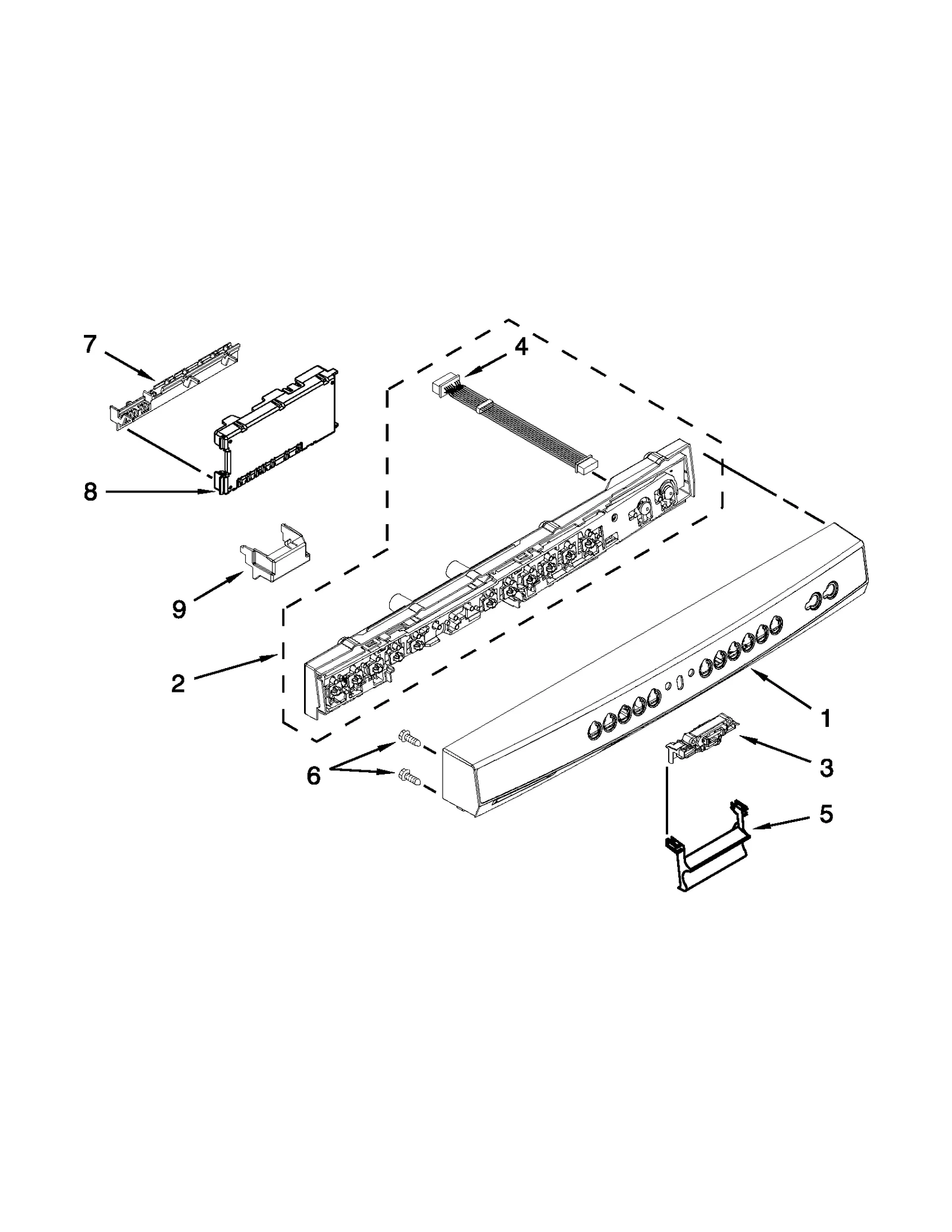 7
4
8
9
2
1
6
3
5