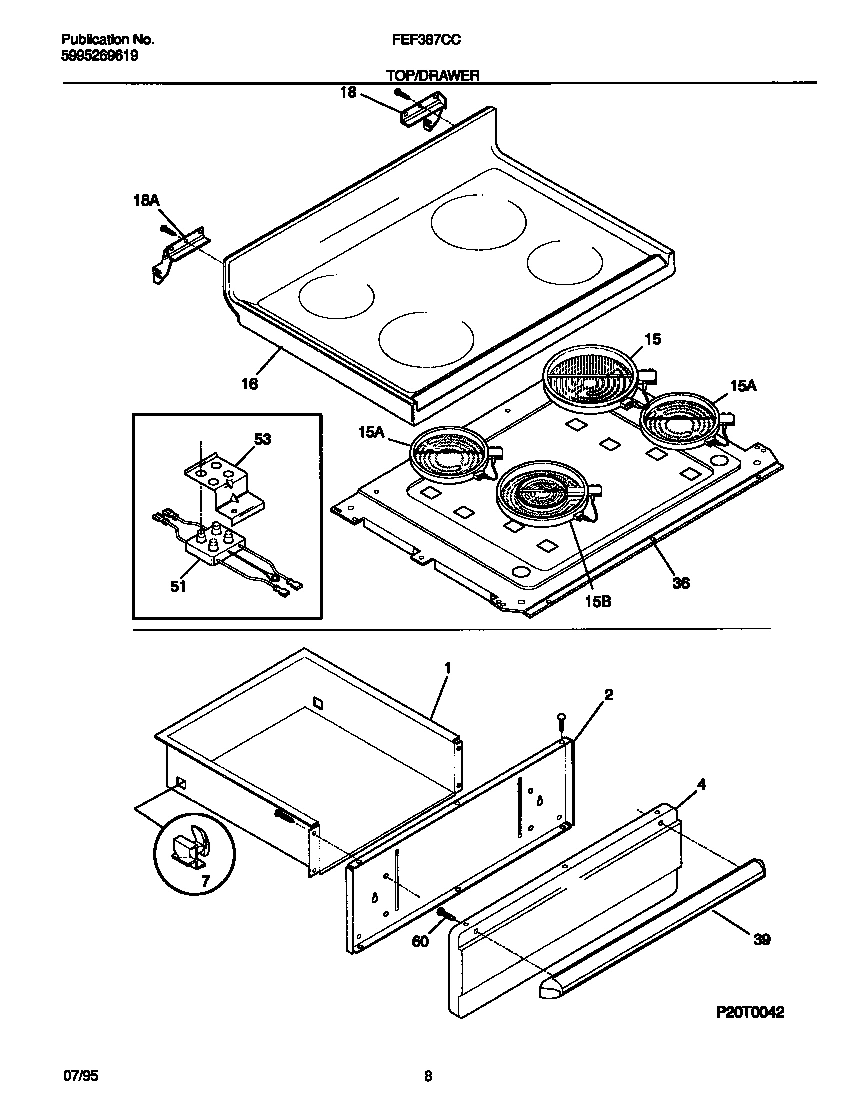 Publication No.
5995269619

FEF367CC

TOP/DRAWER

18

18A

16

15

15A

15A

53

51

15B

36

1

2

4

7

60

39

P20T0042

07/95

8