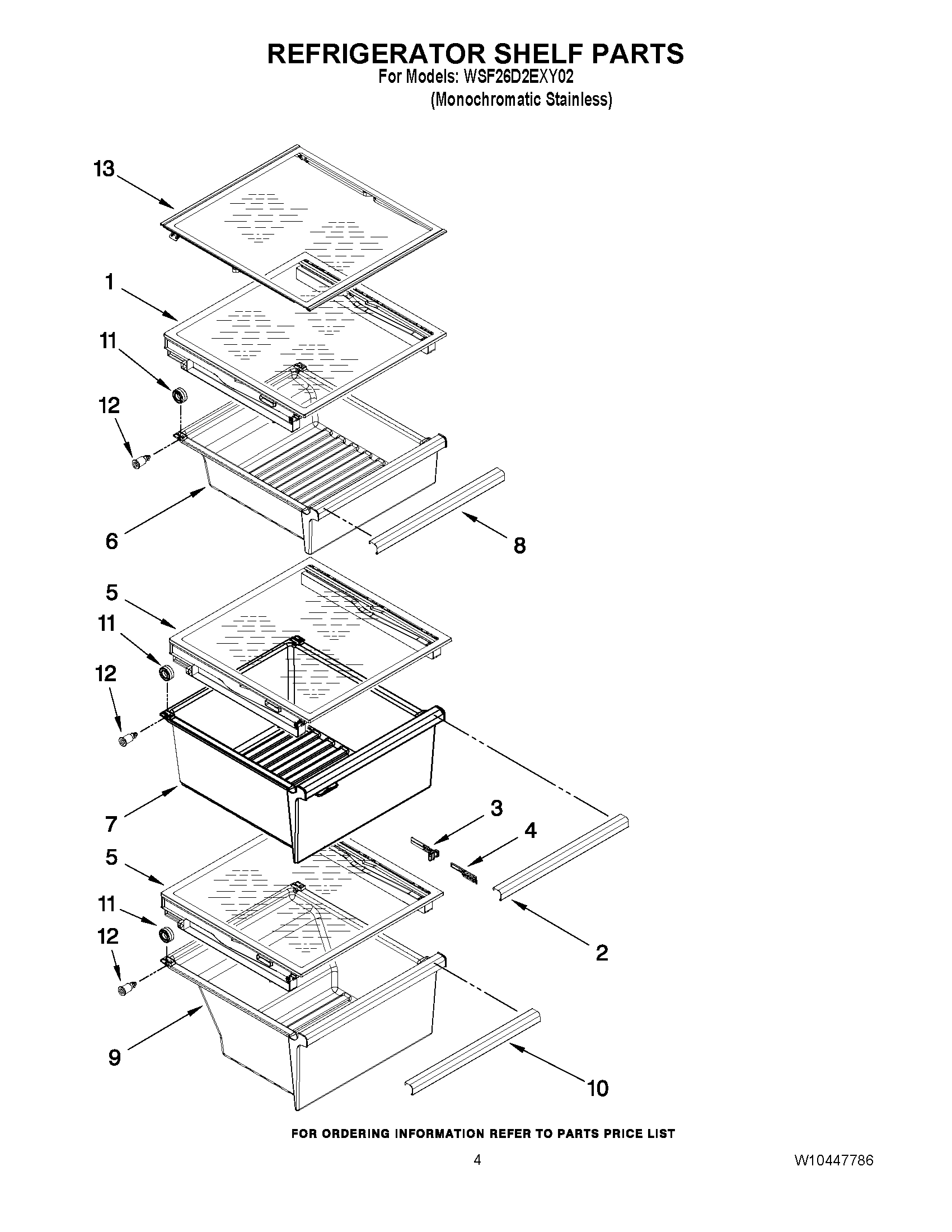 REFRIGERATOR SHELF PARTS
For Models: WSF26D2EXY02
(Monochromatic Stainless)

13
1
11
12
6
8
5
11
12
7
3
4
5
11
12
2
9
10

FOR ORDERING INFORMATION REFER TO PARTS PRICE LIST

4

W10447786