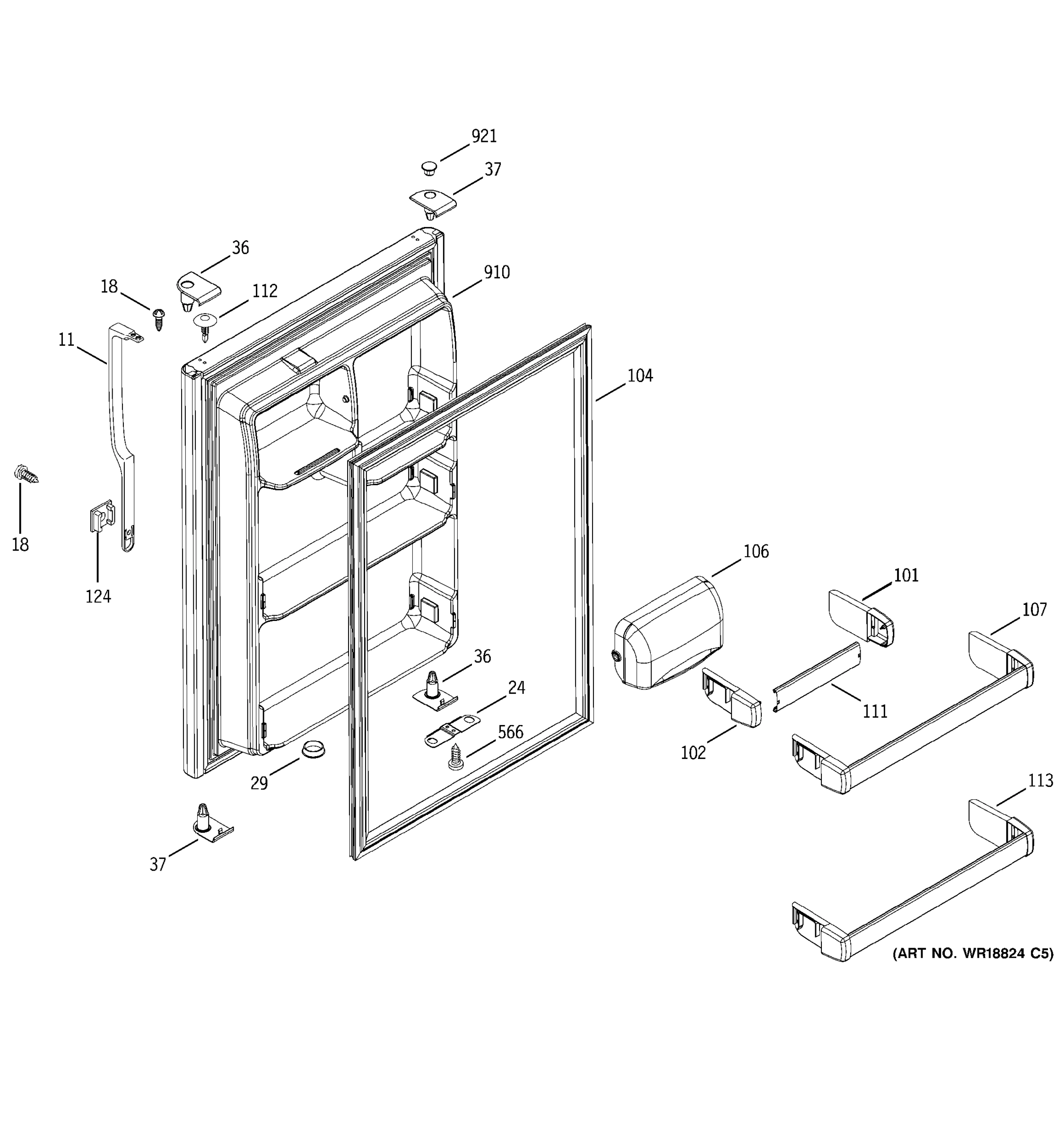 921
37
36
910
18
112
11
104
18
124
106
101
107
36
24
111
566
102
29
113
37
(ART NO. WR18824 C5)