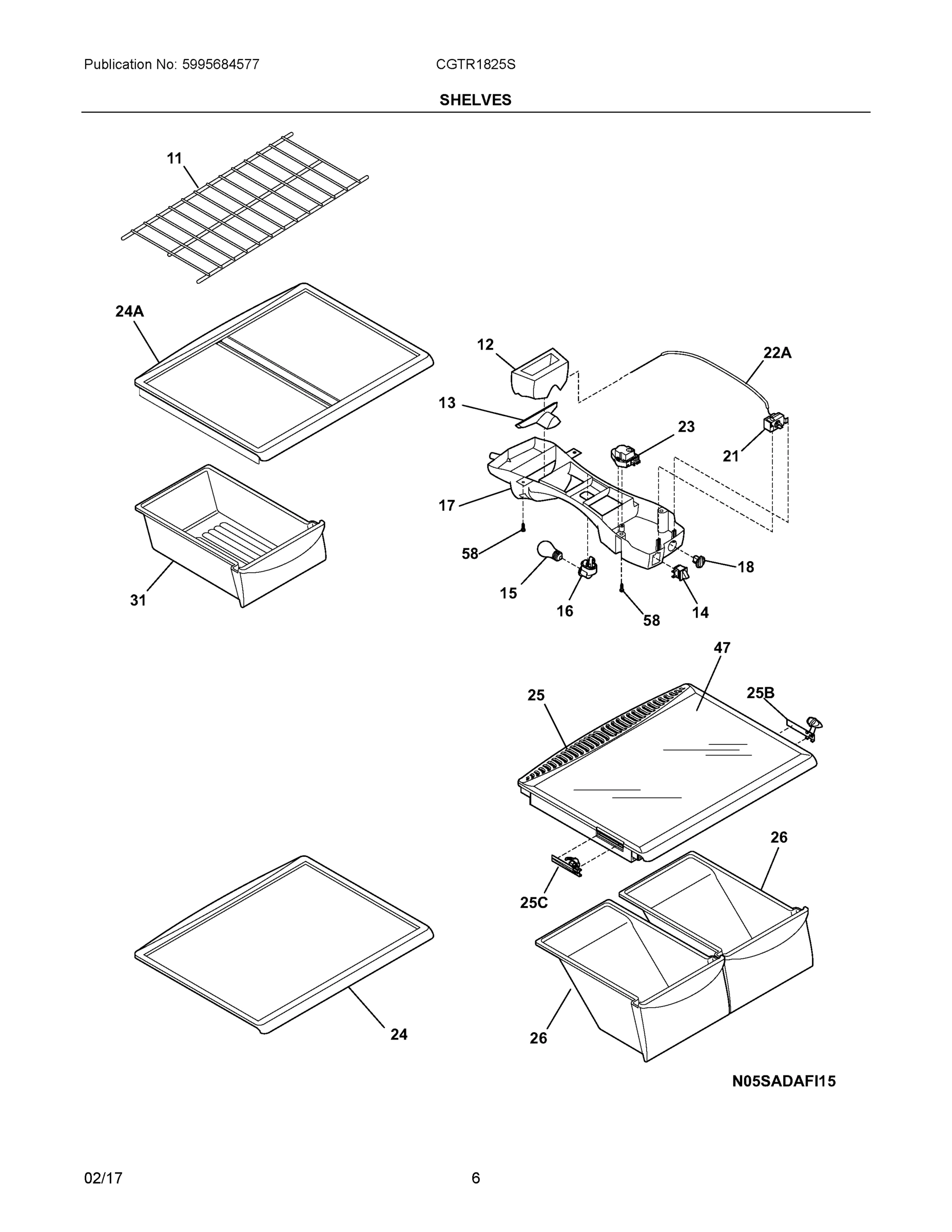 Publication No: 5995684577

CGTR1825S

SHELVES

11

24A

12

22A

13

23

21

17

58

18

15

16

58

14

31

47

25

25B

26

25C

24

26

N05SADAFI15

02/17

6