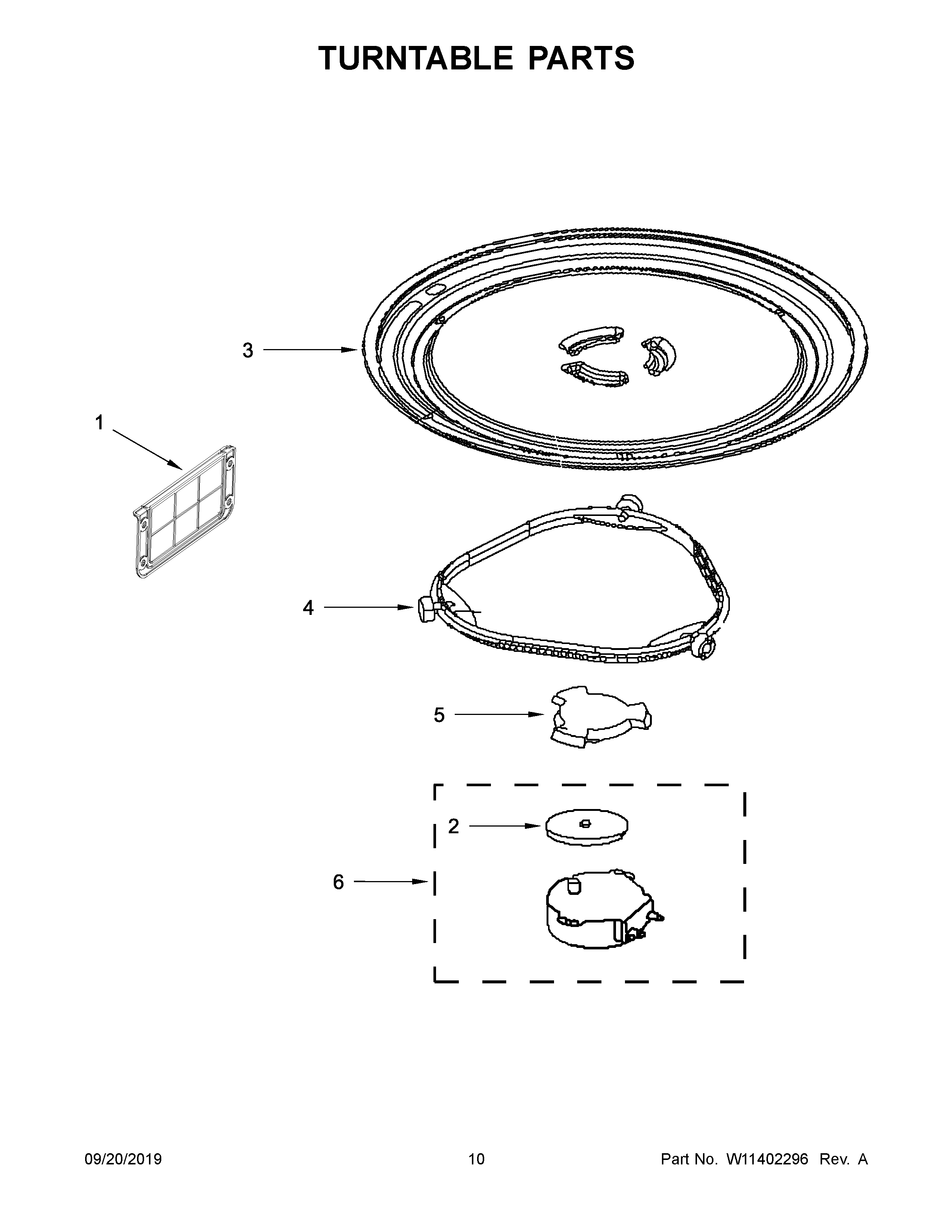 TURNTABLE PARTS

3

1

4

5

2

6

09/20/2019

10

Part No. W11402296 Rev. A