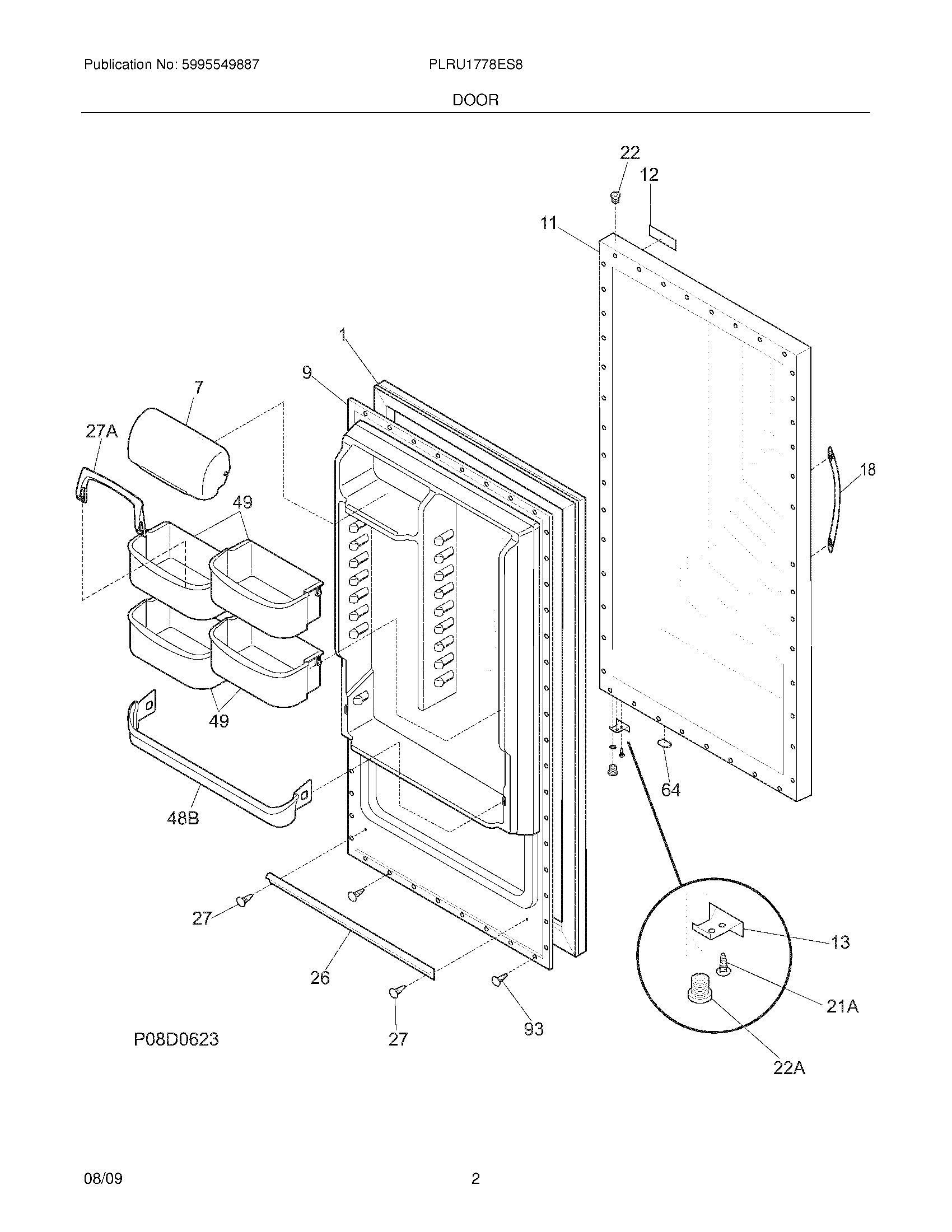 Publication No: 5995549887

PLRU1778ES8

DOOR

22
12
11
1
9
7
27A
49
18
49
48B
64
27
26
13
21A
27
93
22A
P08D0623

08/09

2