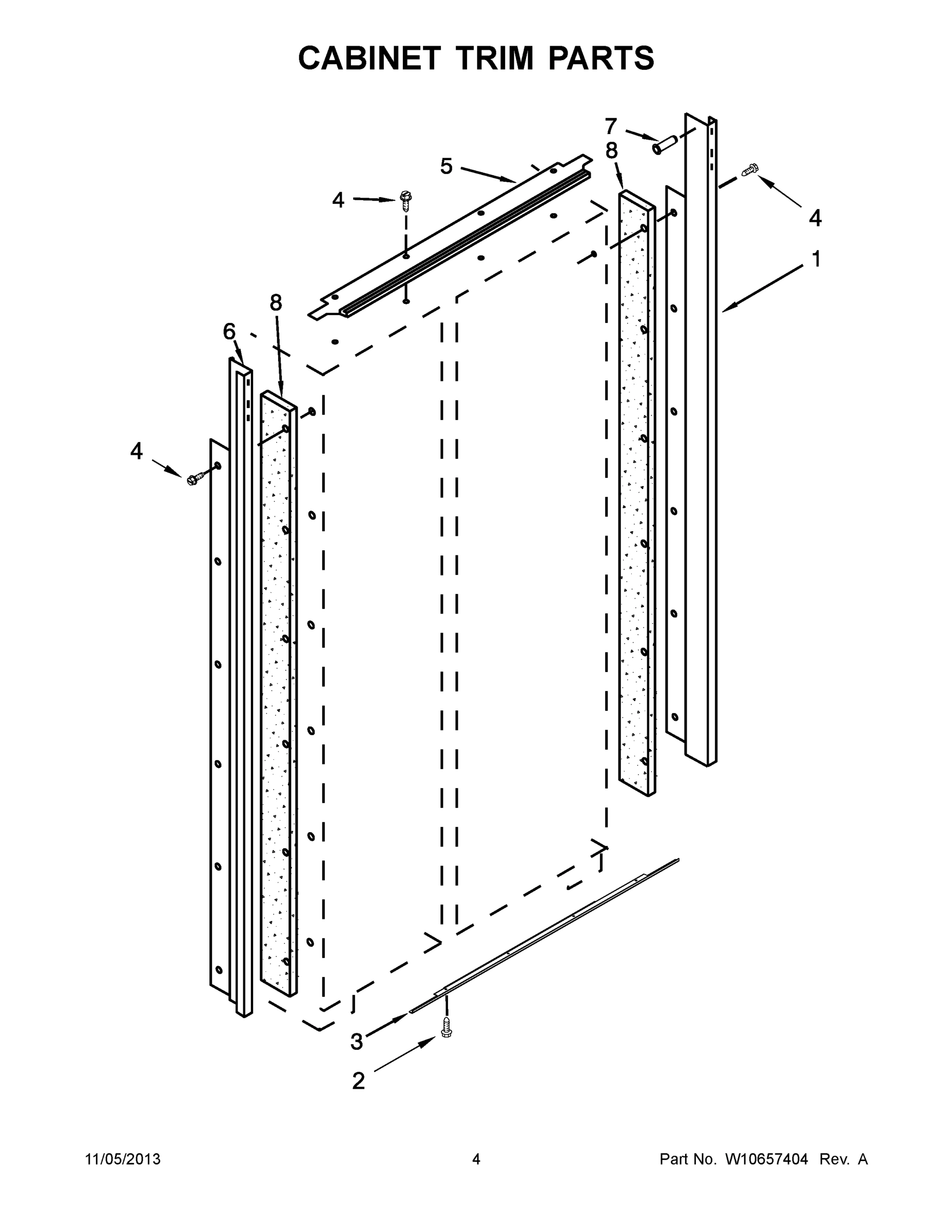 CABINET TRIM PARTS

7
8
5
4
4
1
8
6
4
3
2

11/05/2013

4

Part No. W10657404 Rev. A