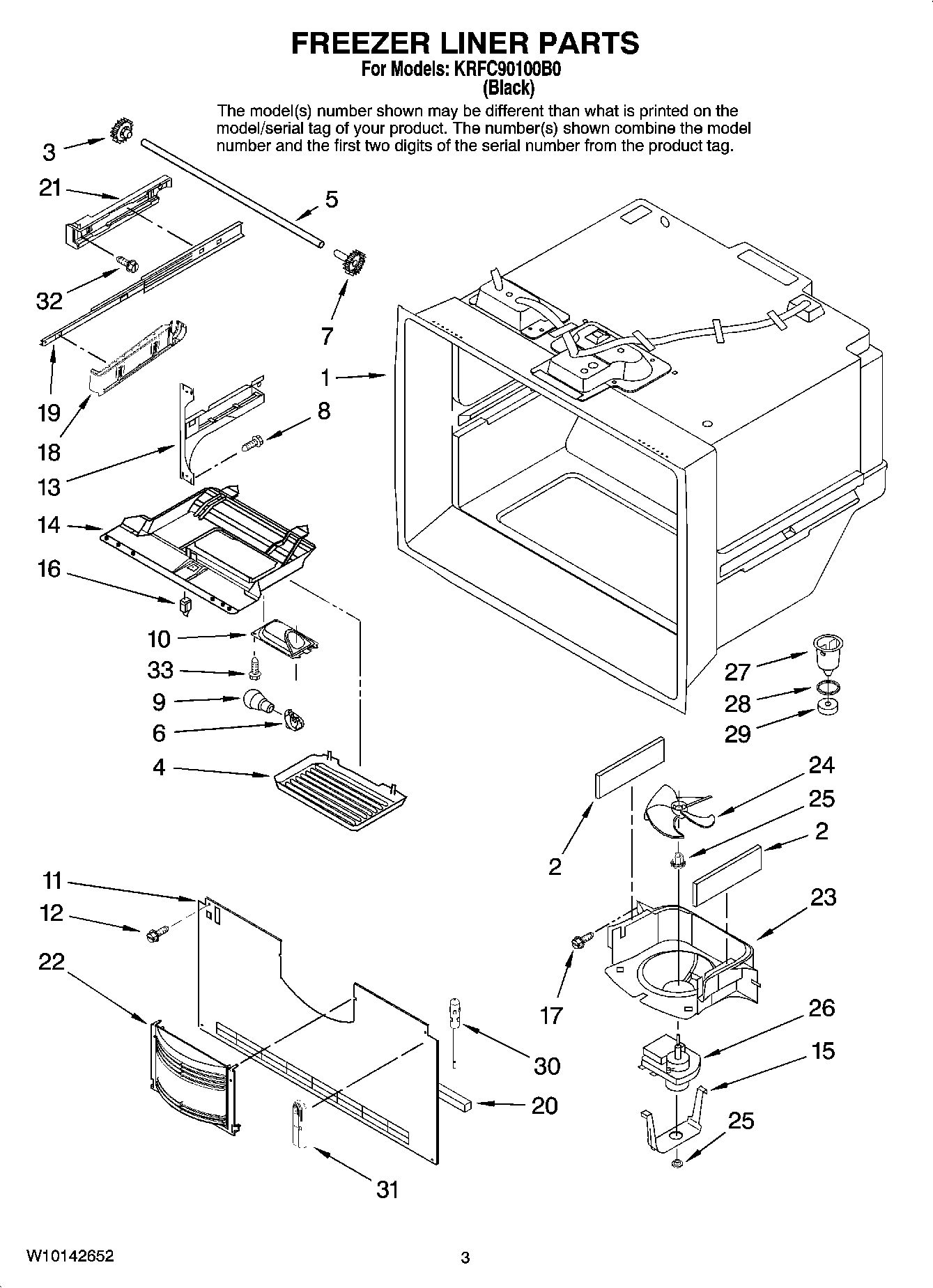 FREEZER LINER PARTS
For Models: KRFC90100B0
(Black)

The model(s) number shown may be different than what is printed on the model/serial tag of your product. The number(s) shown combine the model number and the first two digits of the serial number from the product tag.

3
21
5
32
7
19
18
1
8
13
14
16
10
33
9
6
4
27
28
29
24
25
2
2
23
11
12
22
17
26
15
30
20
25
31

W10142652
3