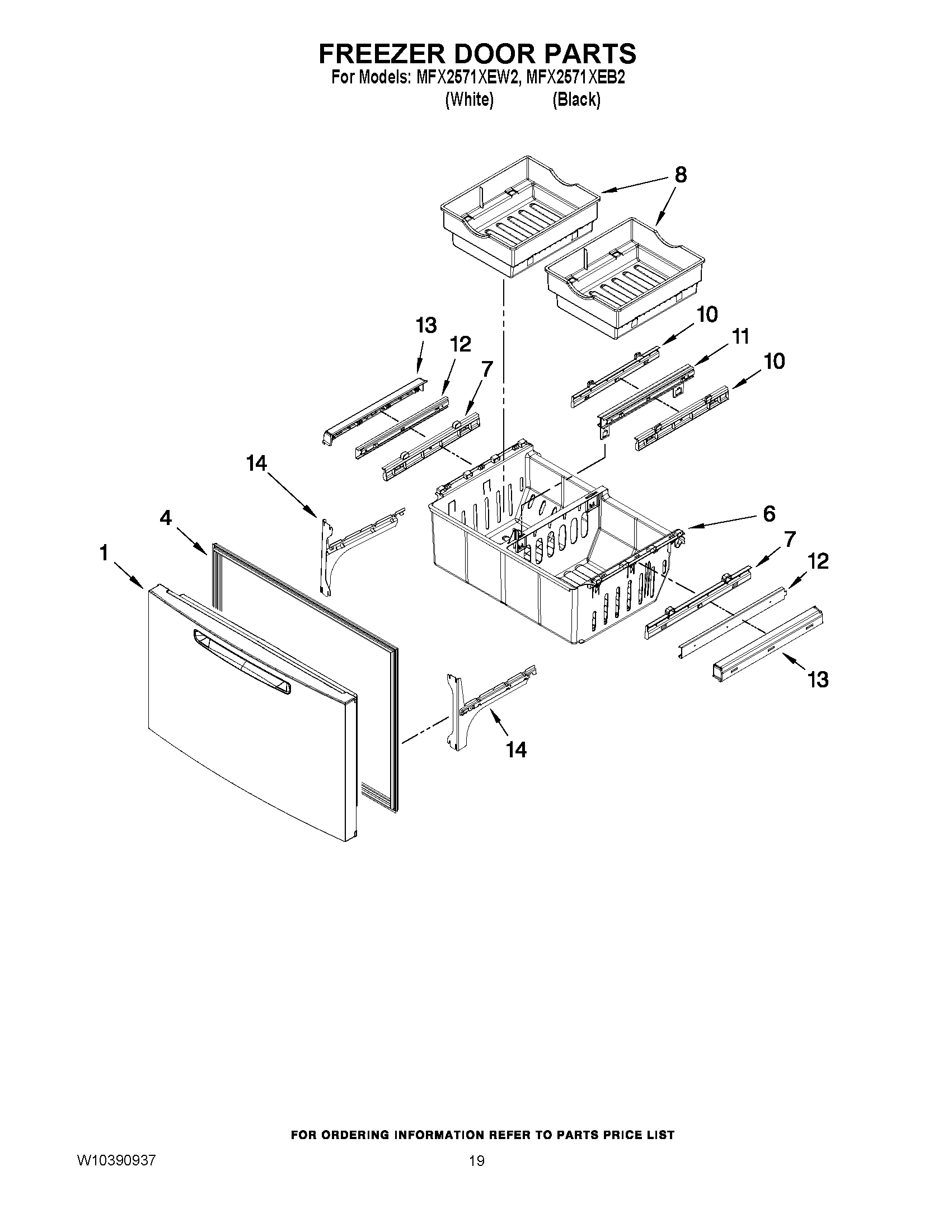 FREEZER DOOR PARTS
For Models: MFX2571XEW2, MFX2571XEB2
(White) (Black)

8
13
12
7
10
11
10
14
4
1
6
7
12
13
14

FOR ORDERING INFORMATION REFER TO PARTS PRICE LIST

W10390937

19