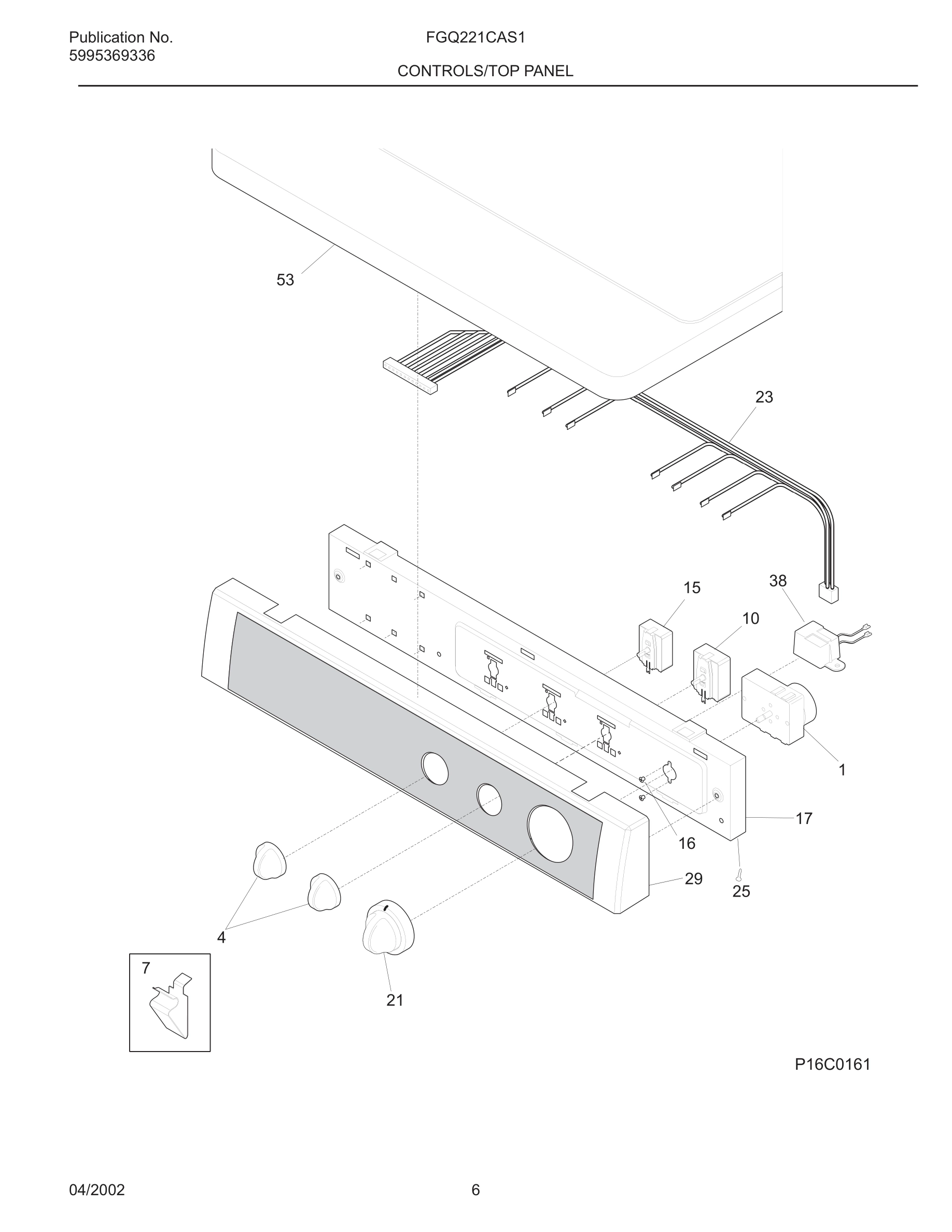 Publication No.
5995369336

FGQ221CAS1

CONTROLS/TOP PANEL

53

23

15

38

10

1

17

16

29

25

4

7

21

P16C0161

04/2002

6