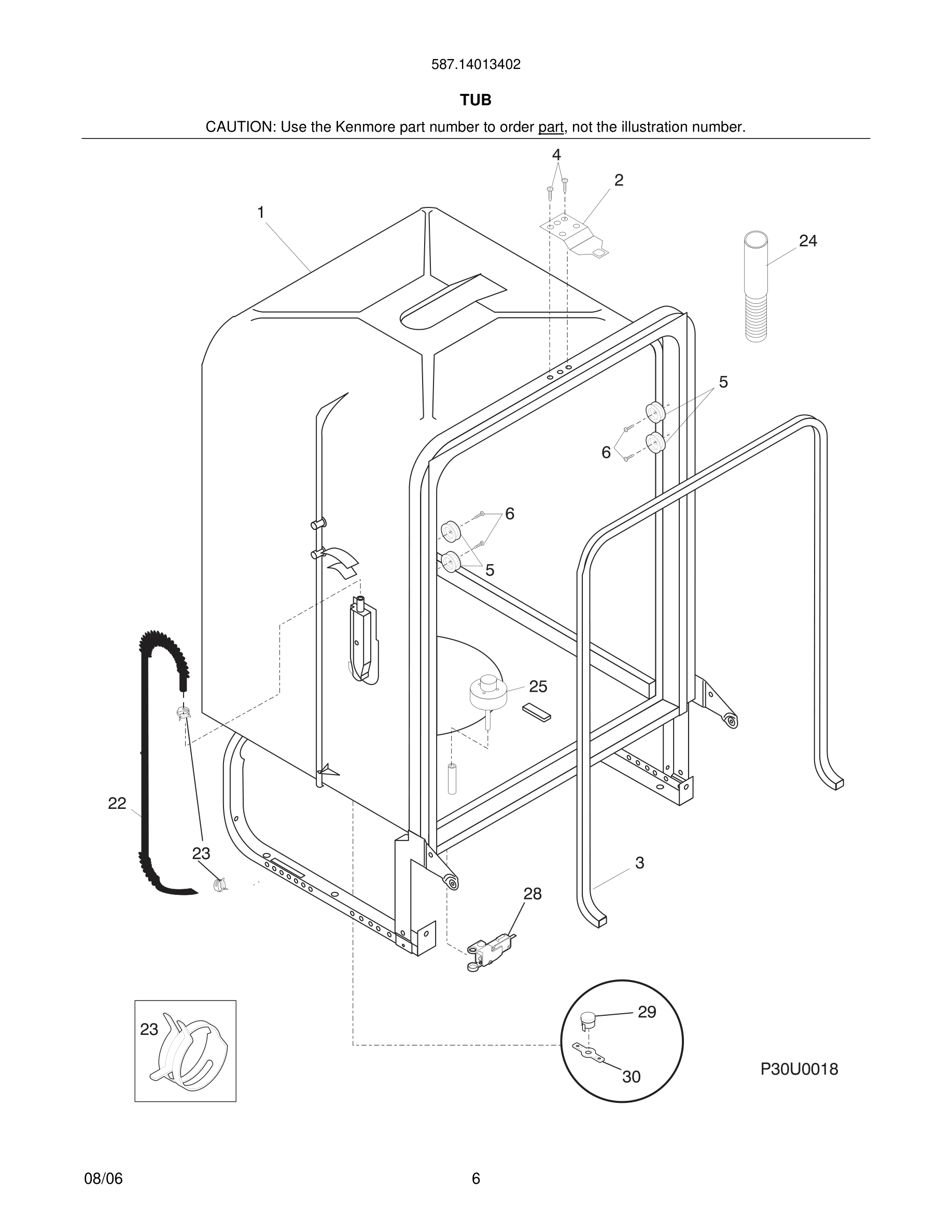 587.14013402

TUB

CAUTION: Use the Kenmore part number to order part, not the illustration number.

4
2
1
24
5
6
6
5
25
22
23
3
28
23
29
30
P30U0018

08/06
6