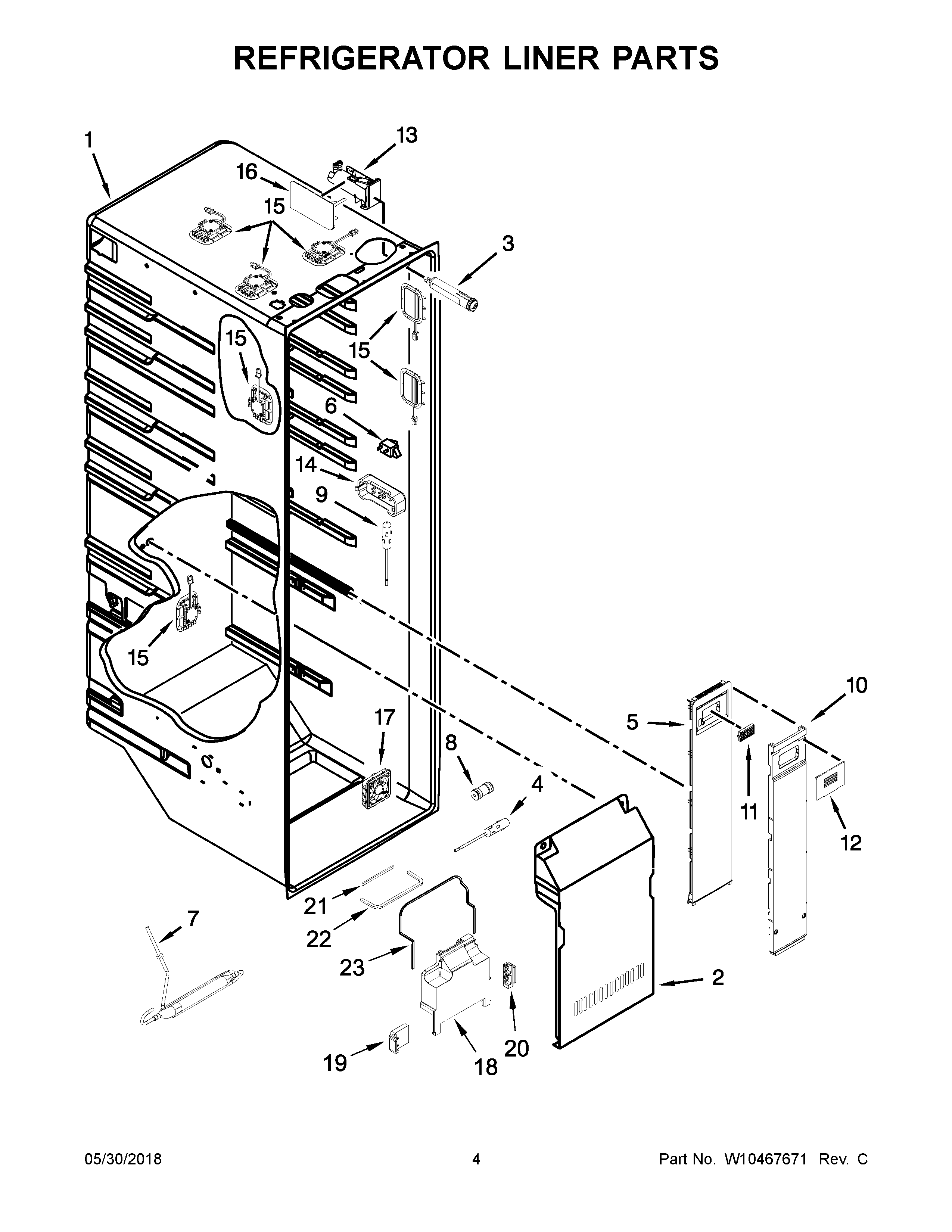 REFRIGERATOR LINER PARTS

1
13
16
15
3
15
15
6
14
9
15
17
8
4
5
10
11
12
21
22
23
7
2
19
18
20

05/30/2018
4
Part No. W10467671 Rev. C