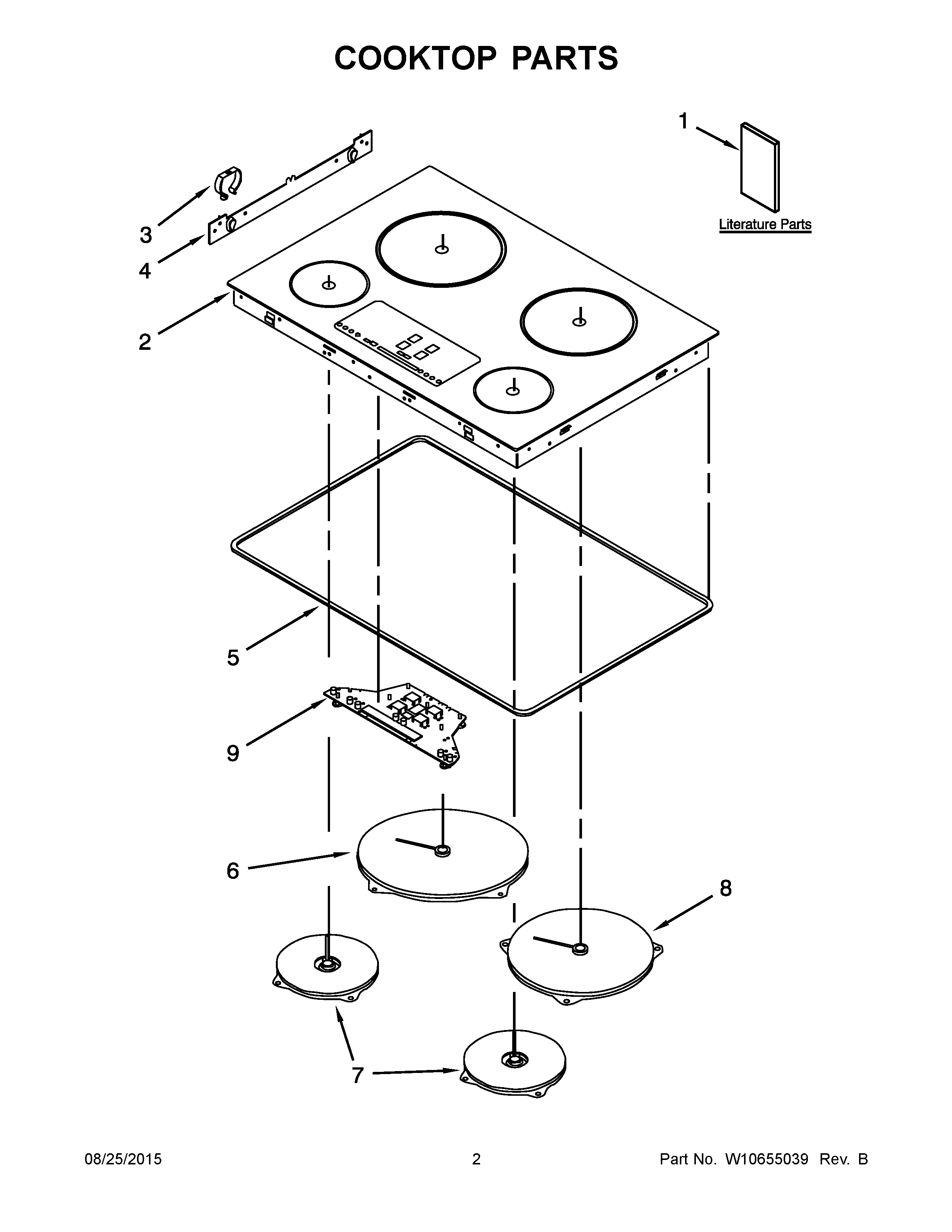 COOKTOP PARTS

1

Literature Parts

3

4

2

5

9

6

8

7

08/25/2015

2

Part No. W10655039 Rev. B