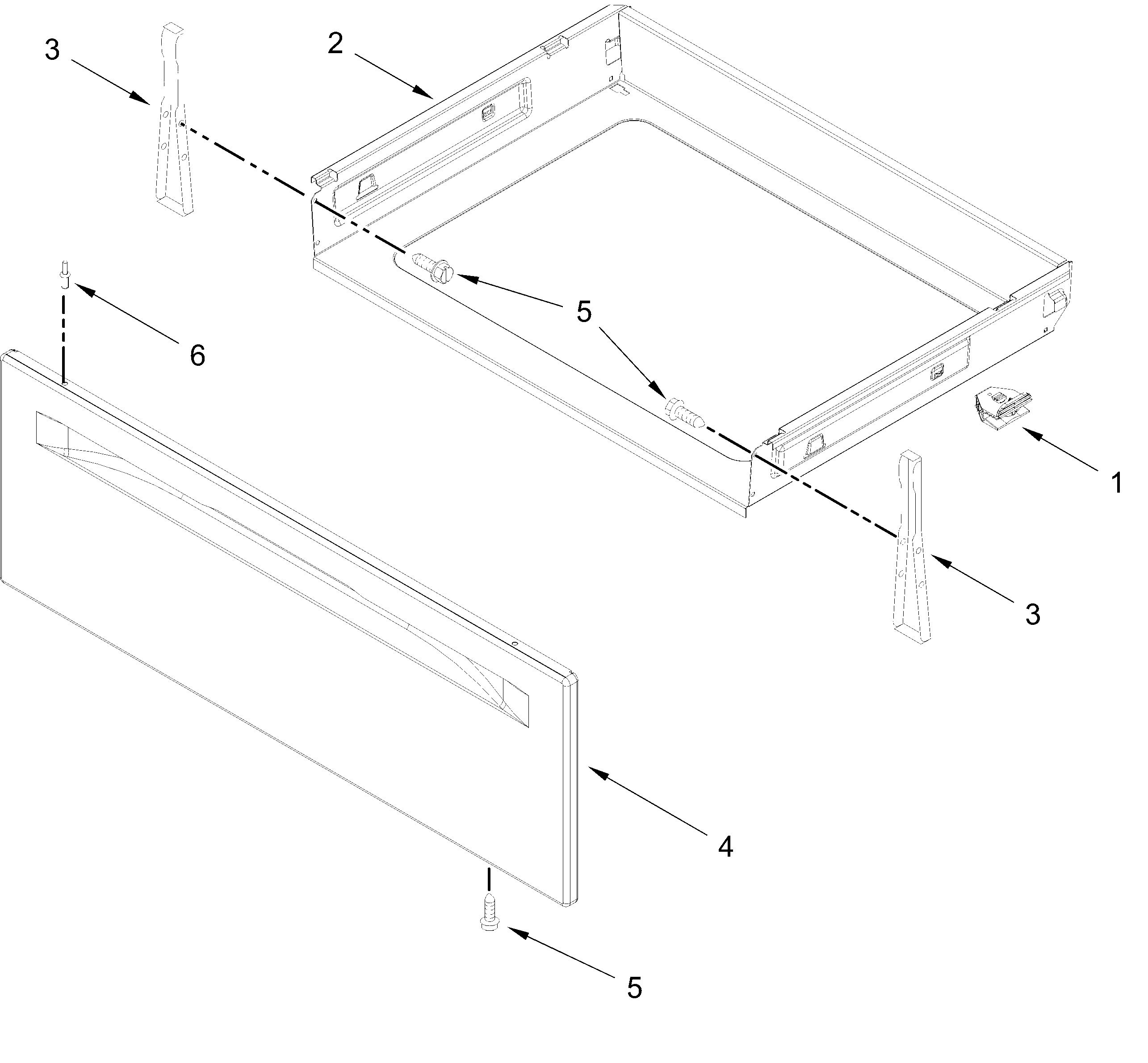 3
2
5
6
1
3
4
5