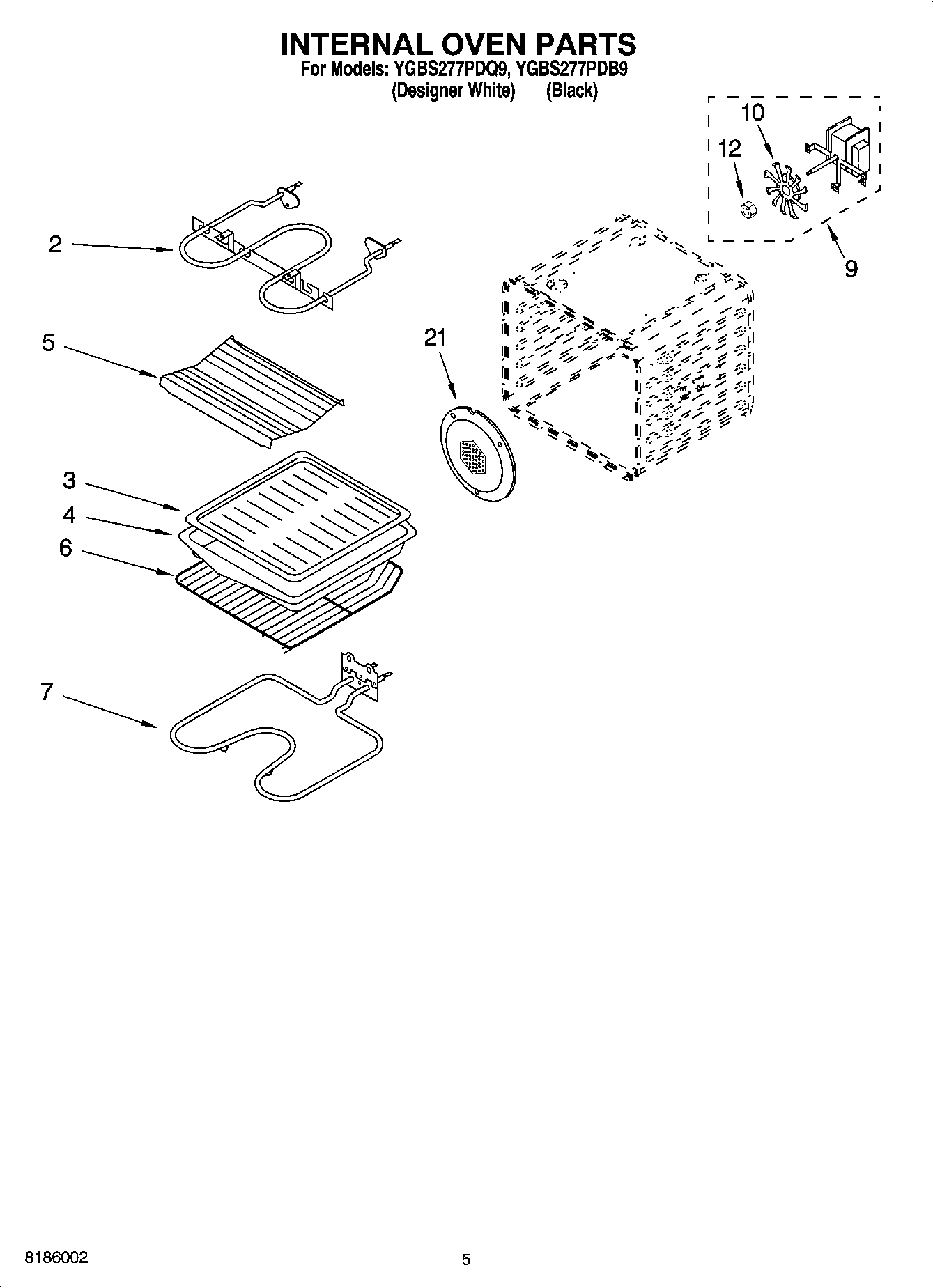 INTERNAL OVEN PARTS
For Models: YGBS277PDQ9, YGBS277PDB9
(Designer White) (Black)

10
12
9
2
5
21
3
4
6
7

8186002
5