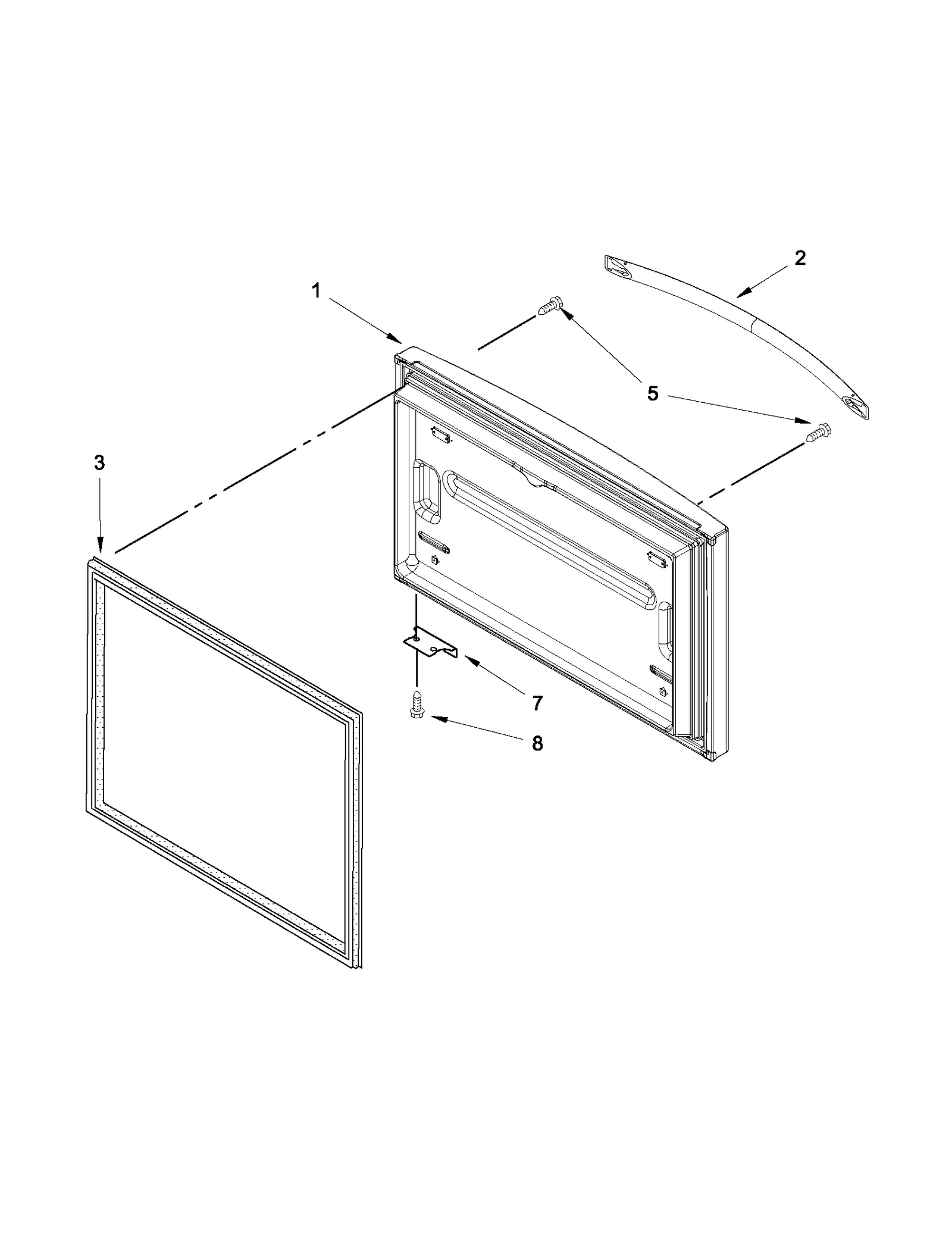 2
1
5
3
7
8