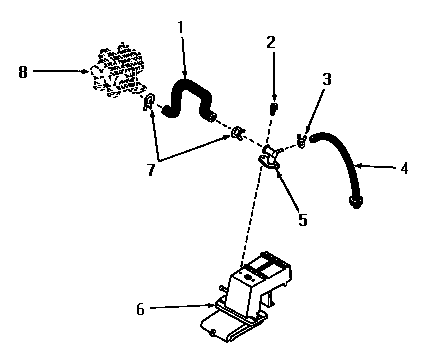 1
2
8
3
7
4
5
6