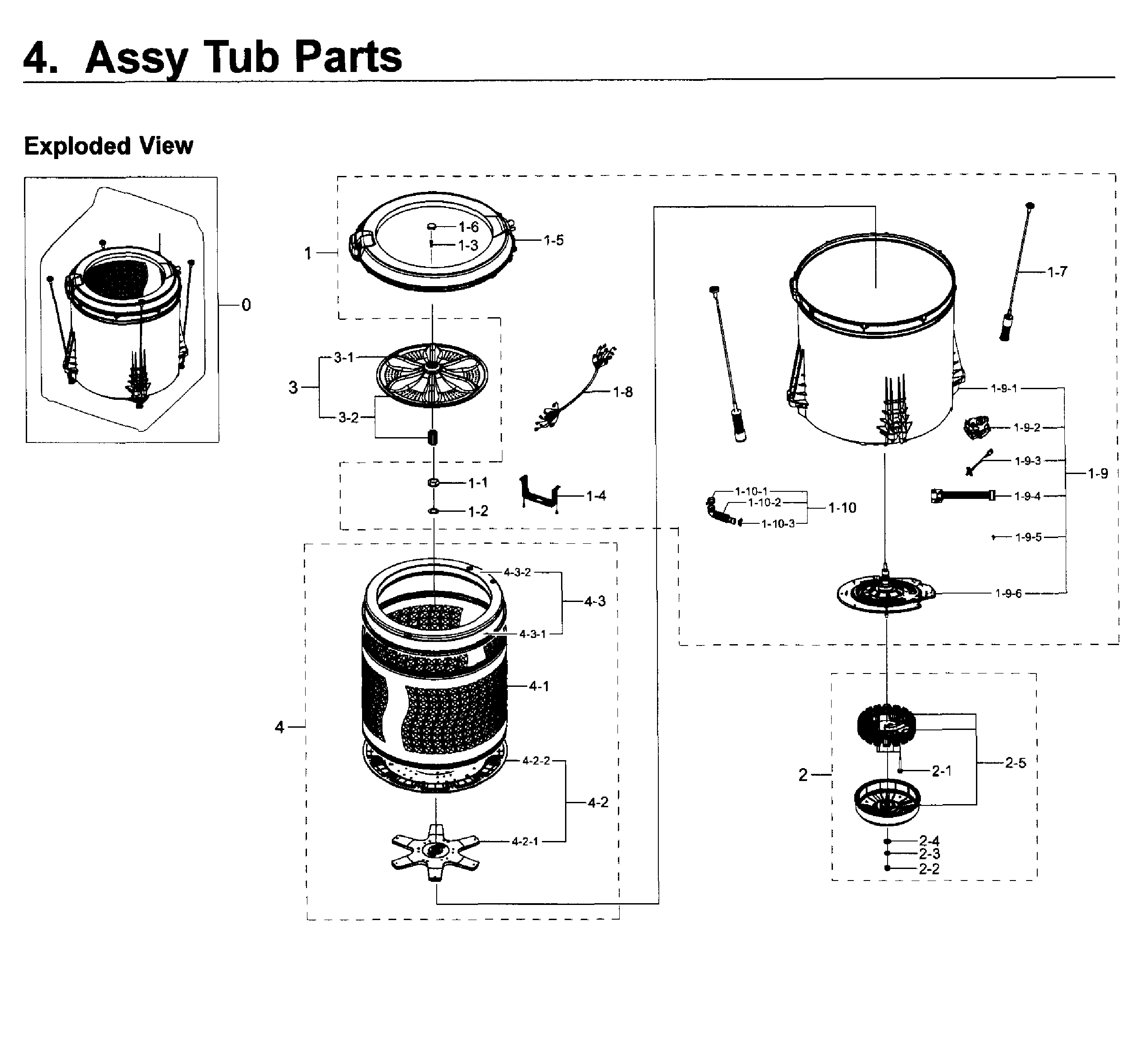 4. Assy Tub Parts

Exploded View

0

1
1-6
1-3
1-5

3
3-1
3-2

1-8

1-1
1-2
1-4

4
4-3-2
4-3
4-3-1
4-1
4-2-2
4-2
4-2-1

1-7
1-9-1
1-9-2
1-9-3
1-9
1-9-4
1-9-5
1-9-6

1-10-1
1-10-2
1-10
1-10-3

2
2-1
2-5
2-4
2-3
2-2