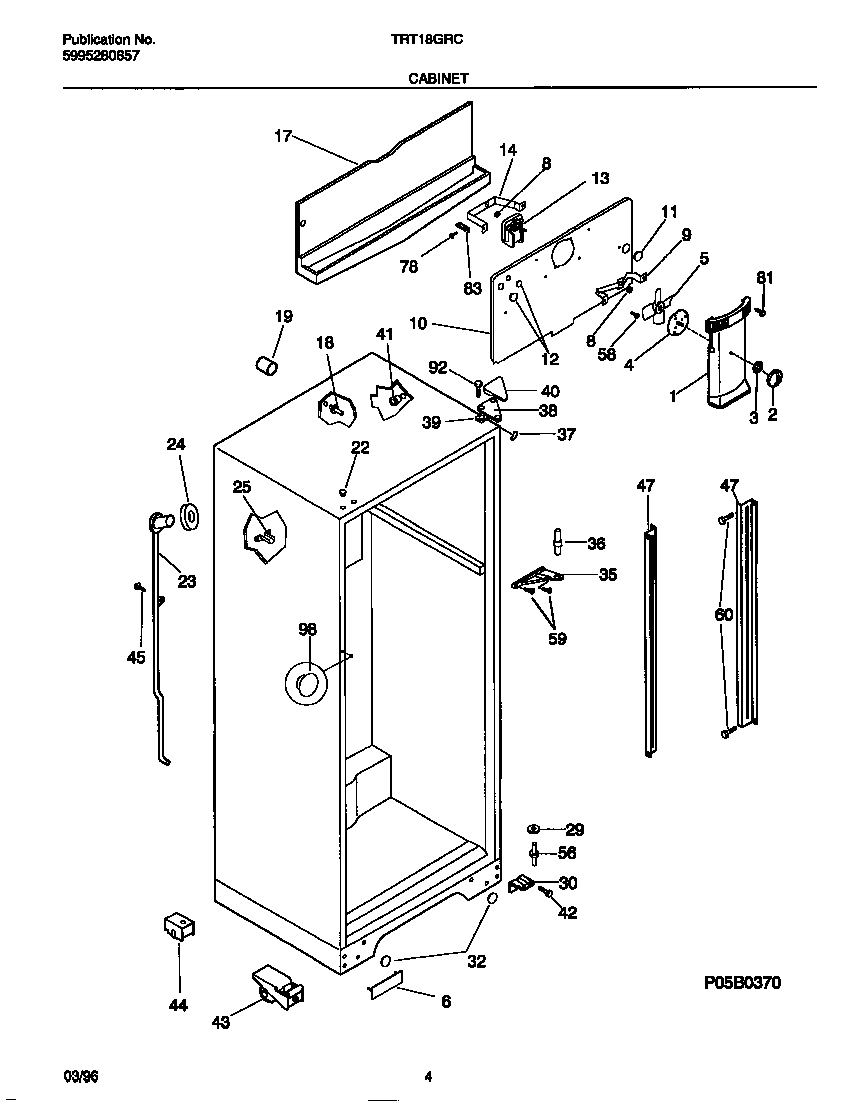 Publication No.
5995260857

TRT18GRC

CABINET

17
14
8
13
11
9
5
81
78
83
10
12
8
58
4
1
3
2
19
18
41
92
40
38
39
37
24
22
25
23
45
98
47
47
36
35
59
60
29
56
30
42
32
44
43
6

P05B0370

03/96

4