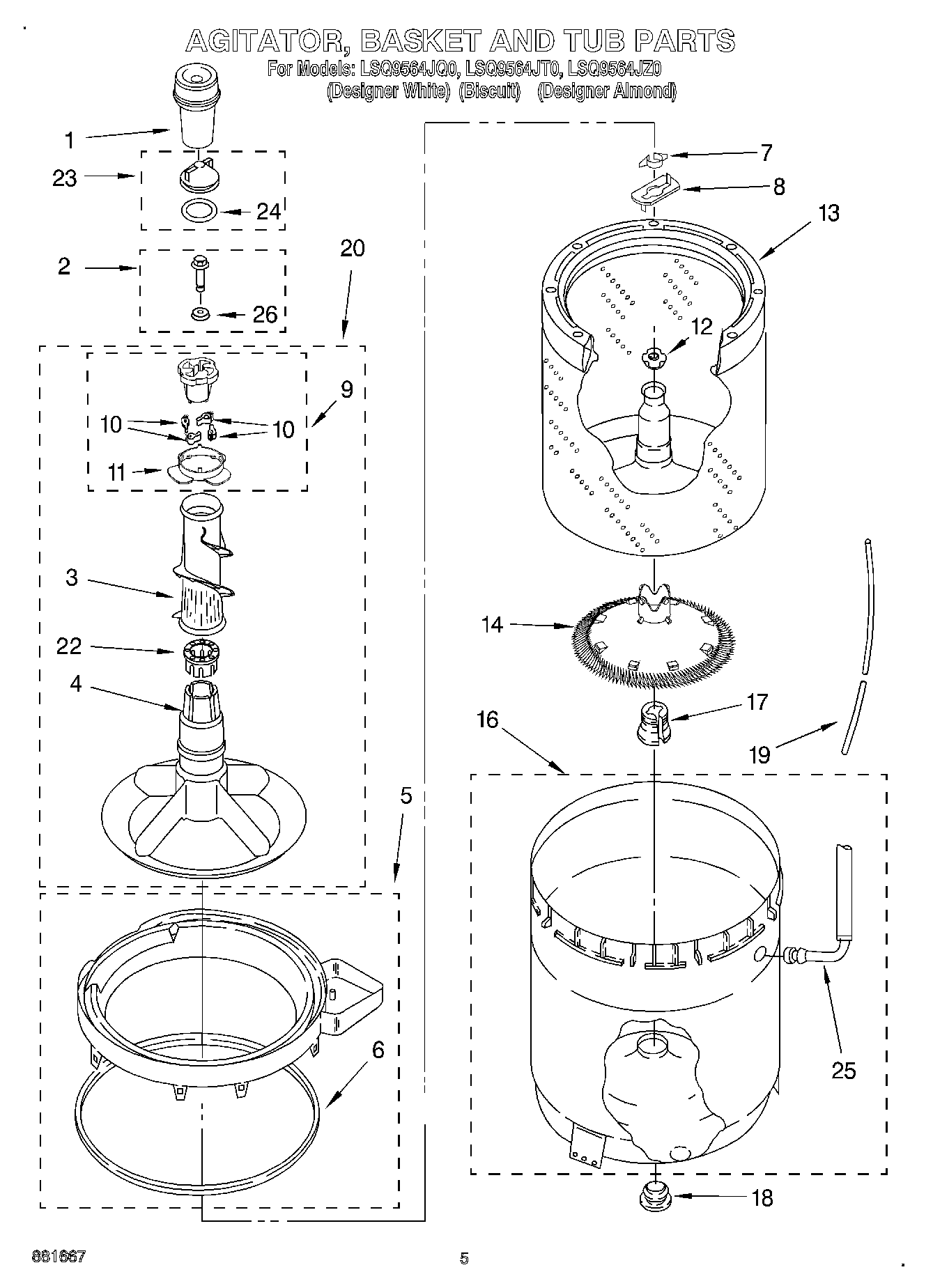 AGITATOR, BASKET AND TUB PARTS
For Models: LSQ9564JQ0, LSQ9564JT0, LSQ9564JZ0
(Designer White) (Biscuit) (Designer Almond)

1
23
24
2
26
20
9
10
10
11
3
22
4
5
6
7
8
13
12
14
17
16
19
25
18

881667
5