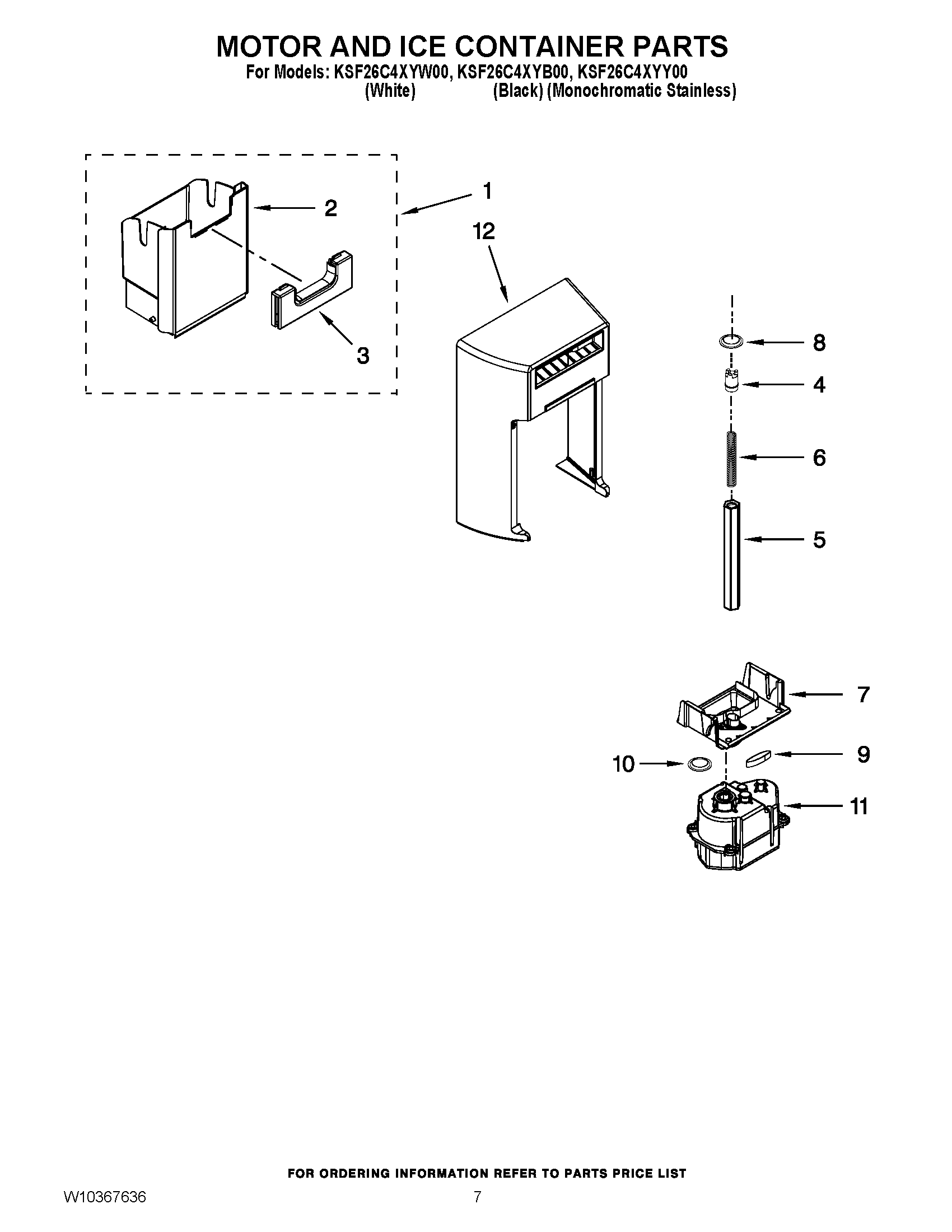 MOTOR AND ICE CONTAINER PARTS
For Models: KSF26C4XYW00, KSF26C4XYB00, KSF26C4XYY00
(White) (Black) (Monochromatic Stainless)

1
2
12
3
8
4
6
5
7
10
9
11

FOR ORDERING INFORMATION REFER TO PARTS PRICE LIST
W10367636
7