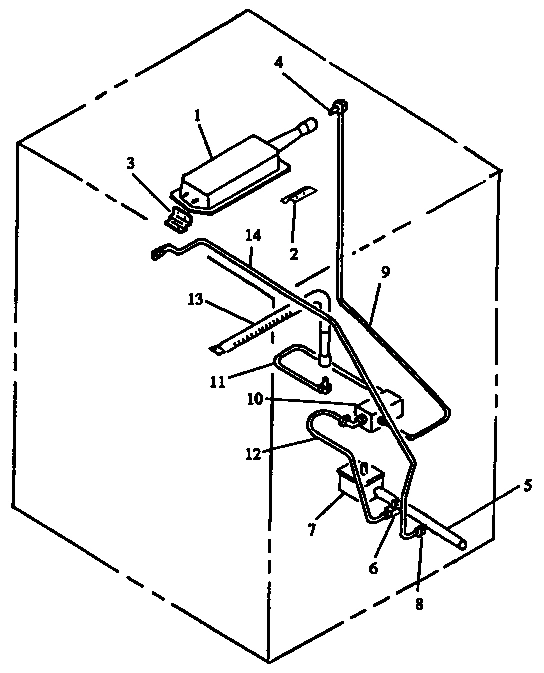 4
1
3
2
14
9
13
11
10
12
5
7
6
8