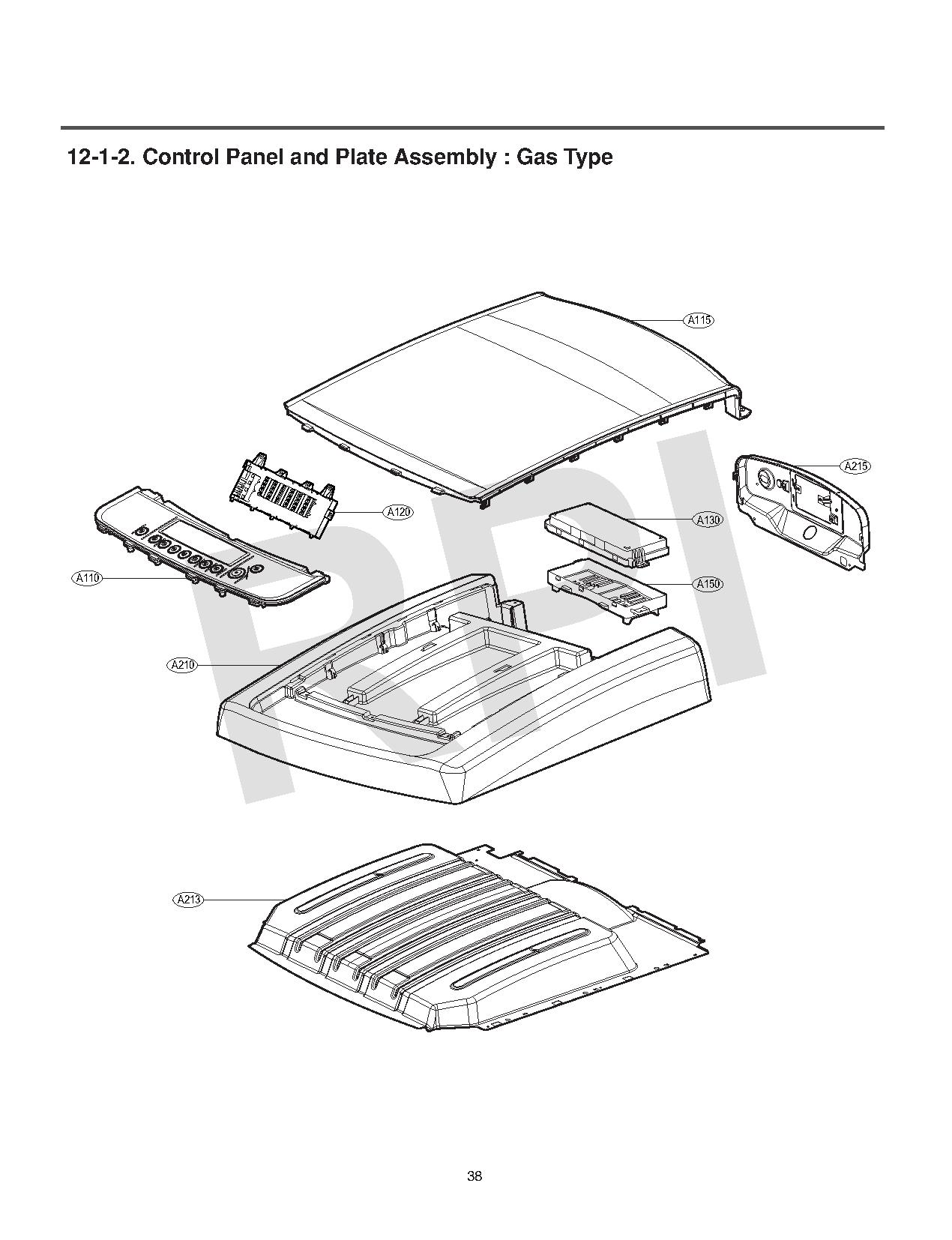 12-1-2. Control Panel and Plate Assembly : Gas Type

A115

A215

A120

A130

A110

A150

A210

A213

RPI

38