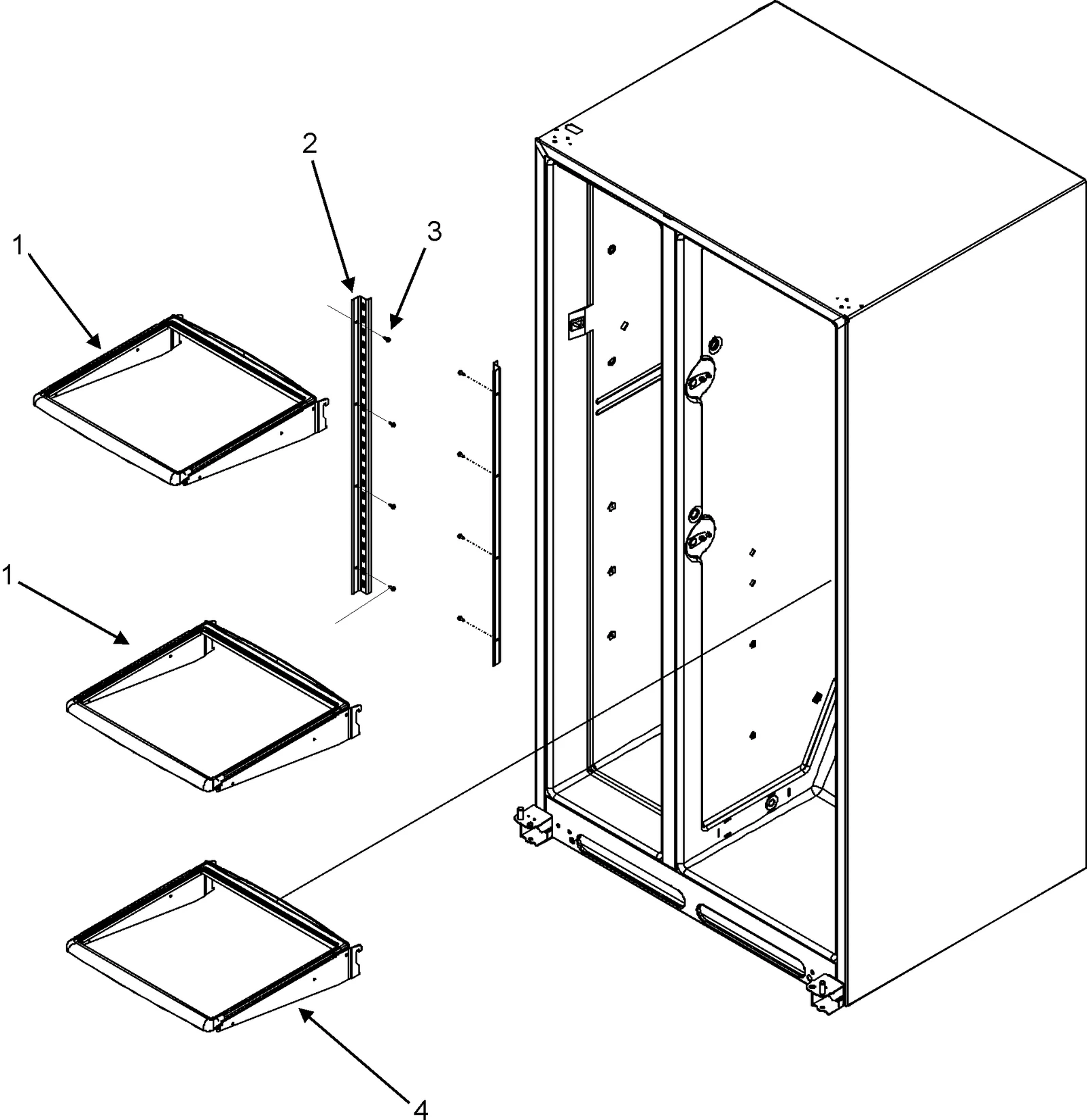 2
3
1
1
4