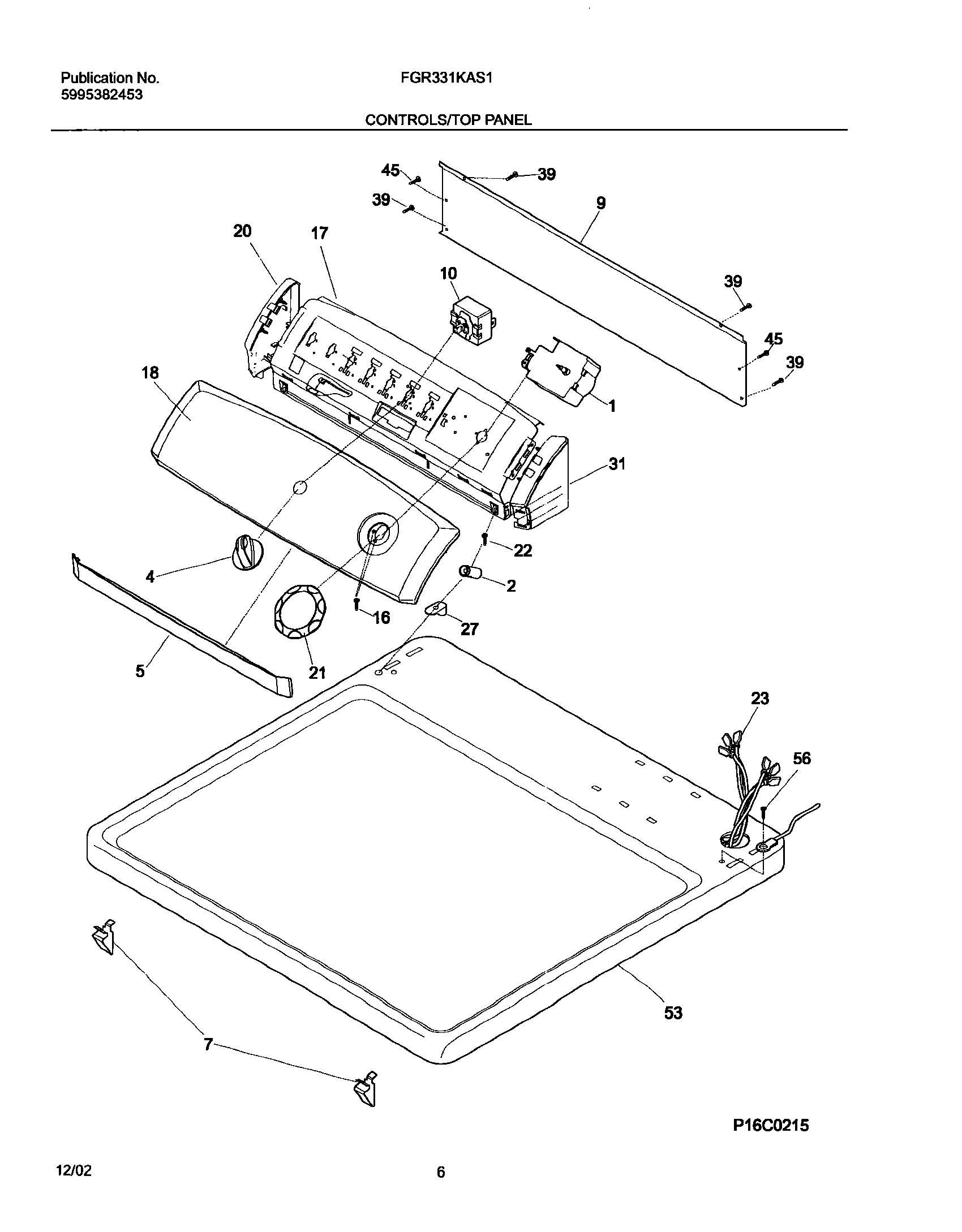 Publication No.
5995382453

FGR331KAS1

CONTROLS/TOP PANEL

45
39
39
9
20
17
10
39
45
39
18
1
31
22
4
2
16
27
5
21
23
56
53
7

P16C0215

12/02

6