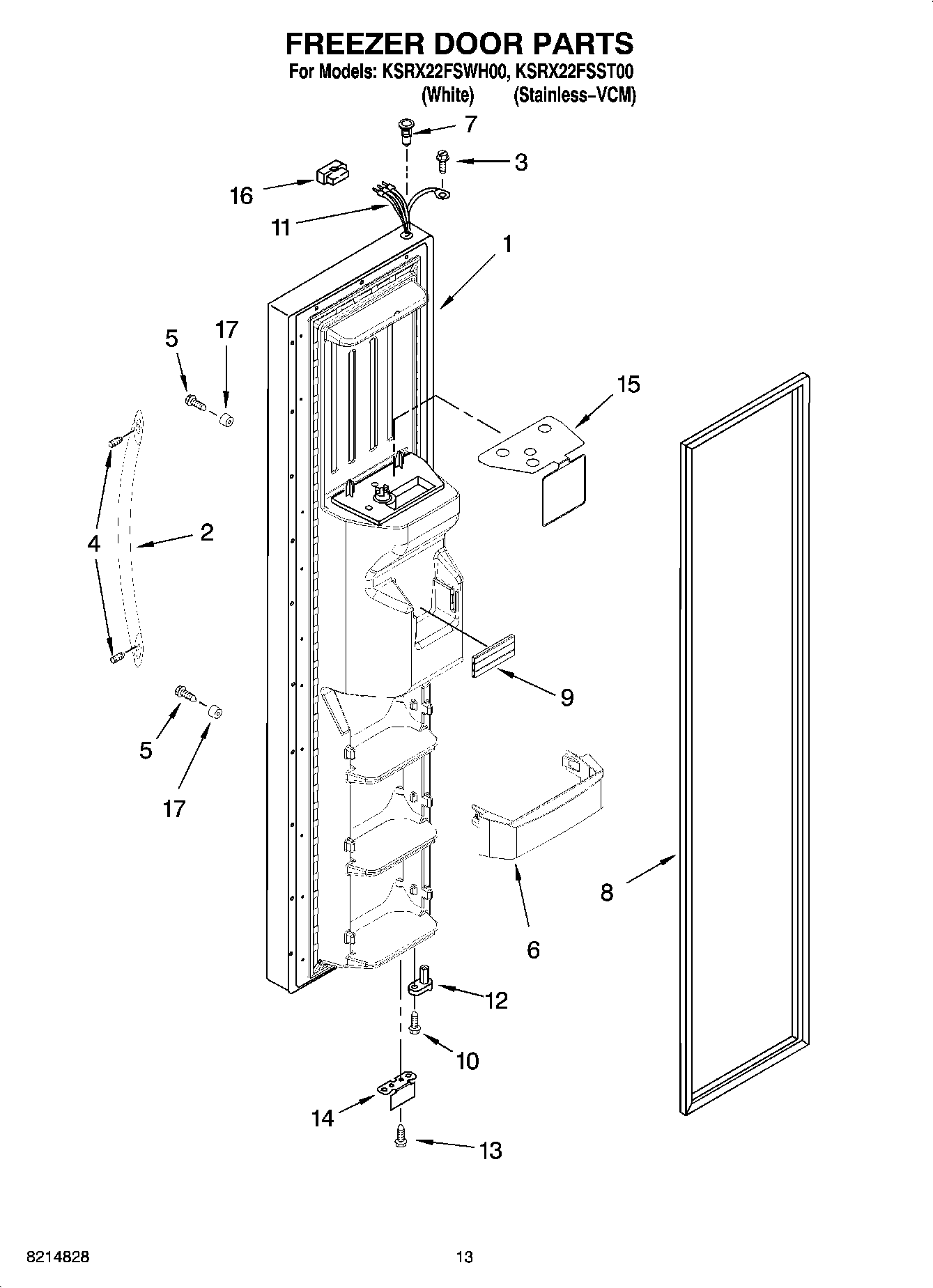 FREEZER DOOR PARTS
For Models: KSRX22FSWH00, KSRX22FSST00
(White) (Stainless–VCM)

7
3
16
11
1
5
17
15
4
2
9
5
17
6
8
12
10
14
13

8214828
13