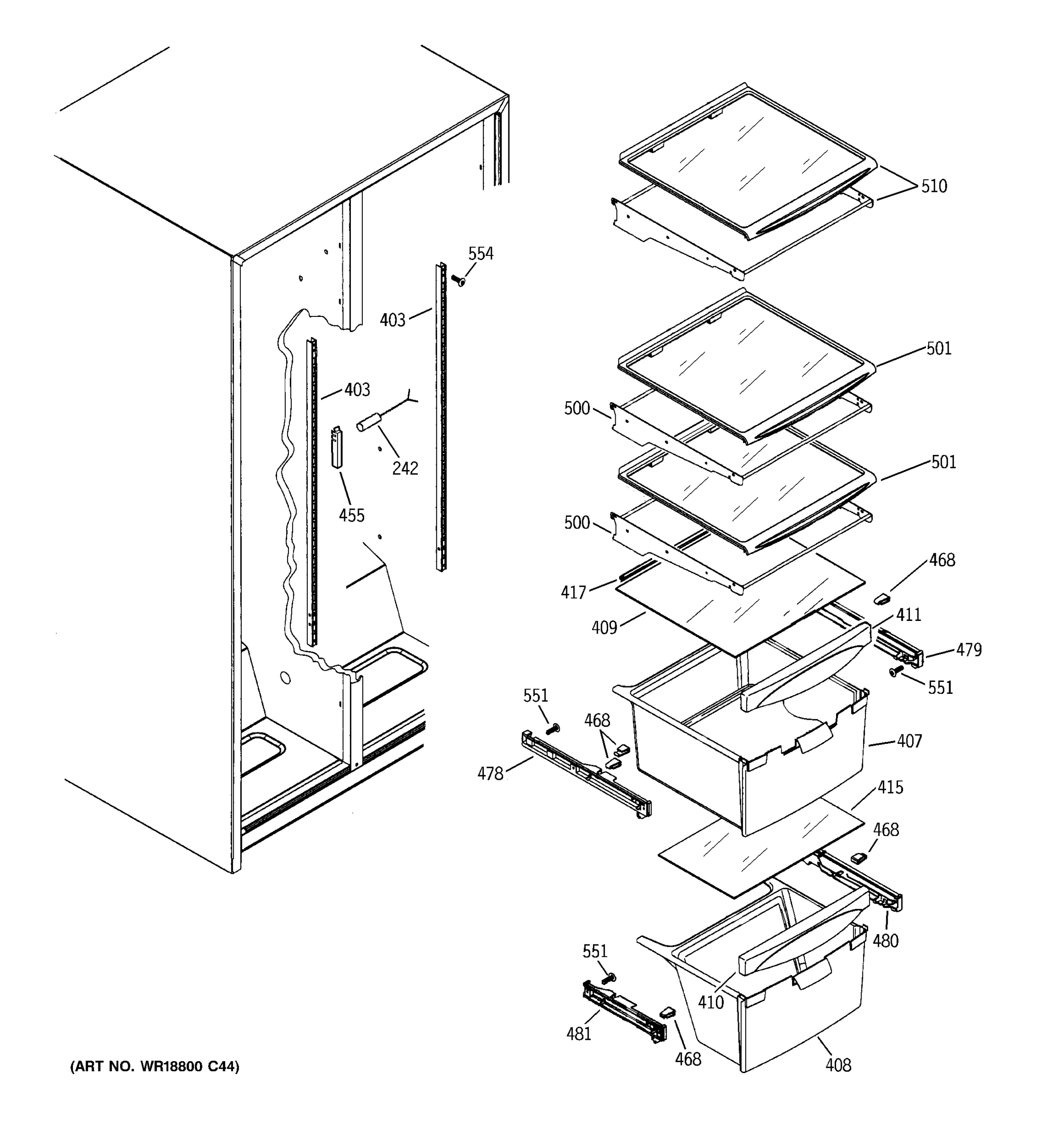 510
554
403
501
403
500
242
501
455
500
468
417
411
409
479
551
551
468
407
478
415
468
480
551
410
481
468
408
(ART NO. WR18800 C44)