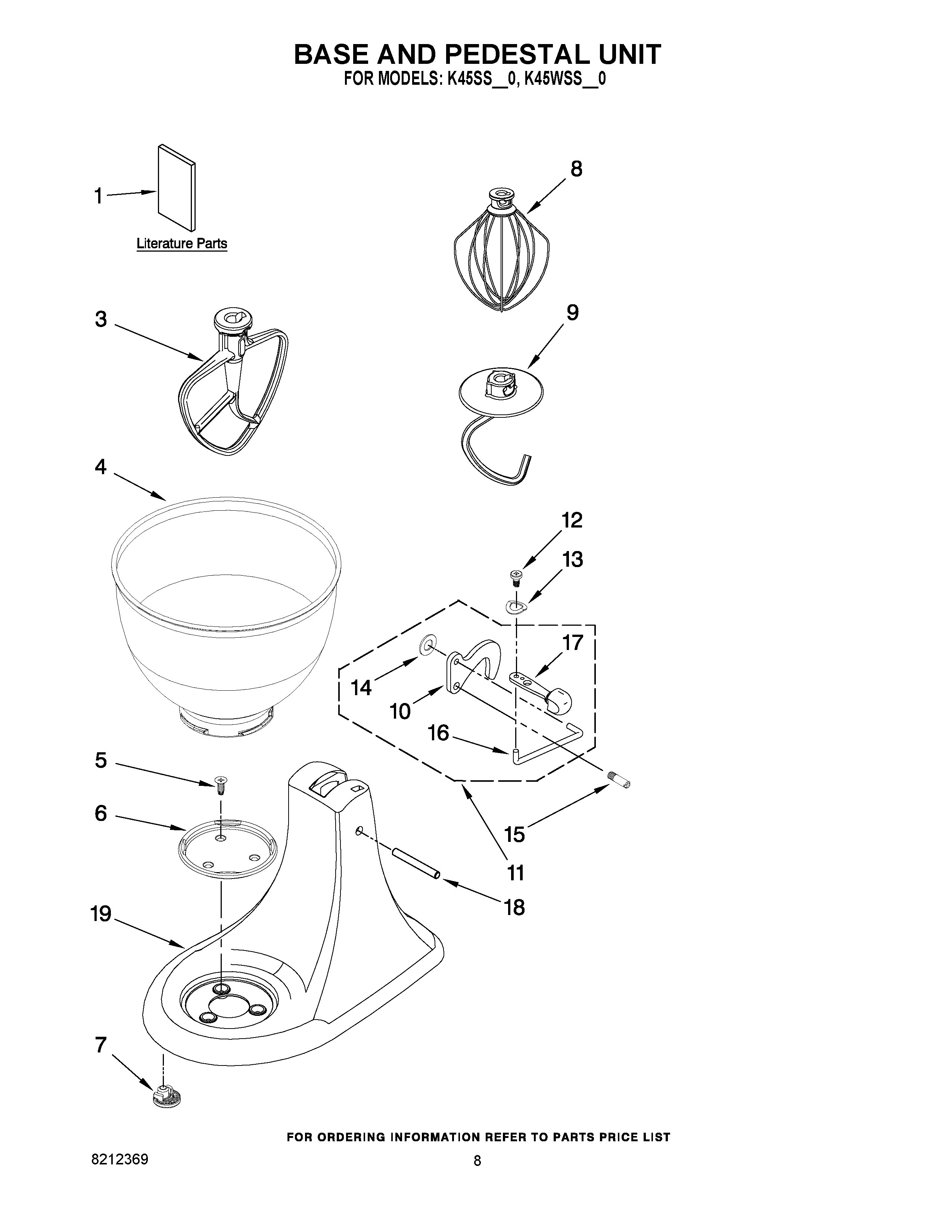 BASE AND PEDESTAL UNIT
FOR MODELS: K45SS__0, K45WSS__0

1
Literature Parts
8
3
9
4
12
13
17
14
10
16
5
6
15
11
18
19
7

FOR ORDERING INFORMATION REFER TO PARTS PRICE LIST

8212369
8