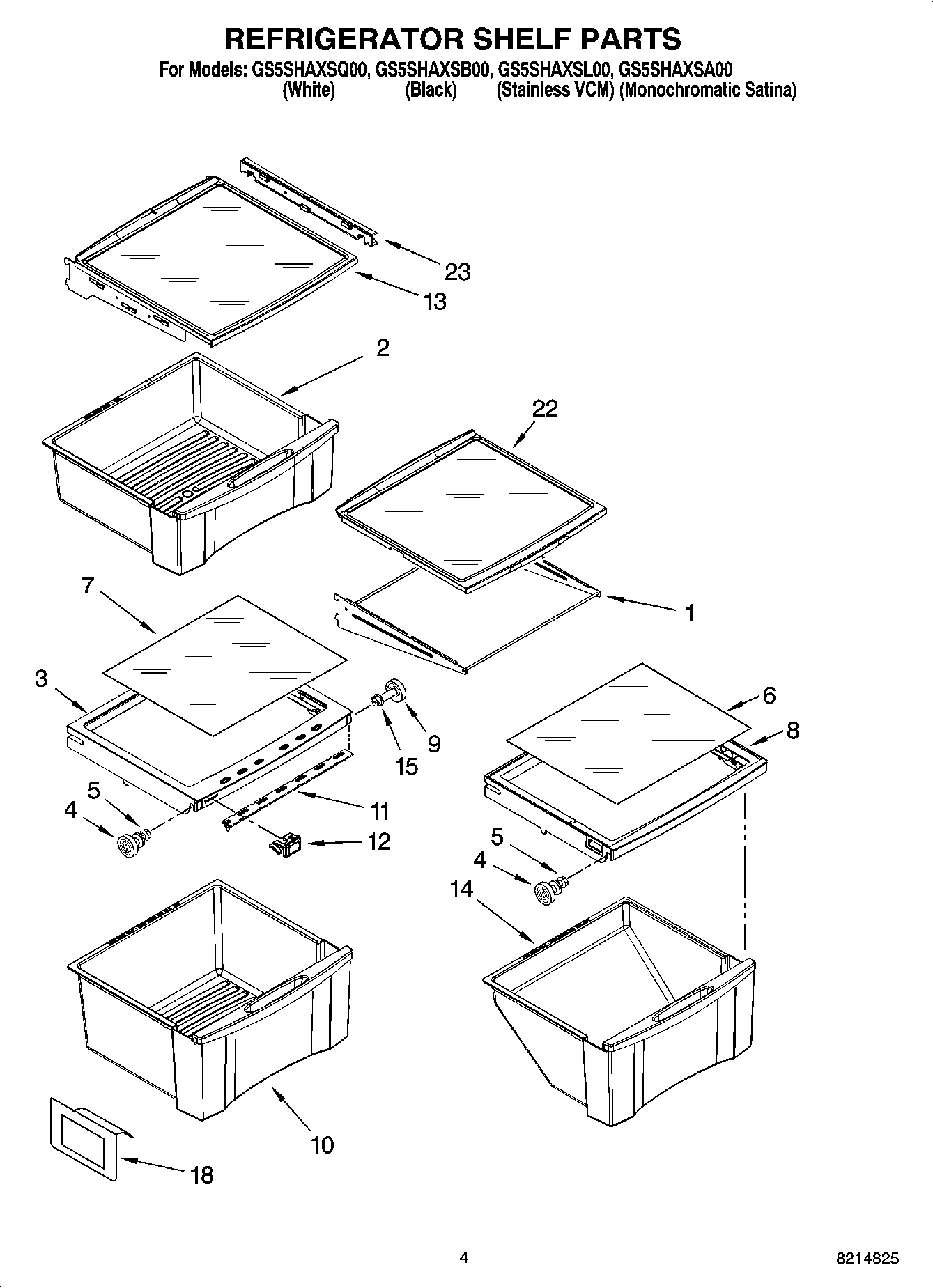 REFRIGERATOR SHELF PARTS

For Models: GS5SHAXSQ00, GS5SHAXSB00, GS5SHAXSL00, GS5SHAXSA00
(White) (Black) (Stainless VCM) (Monochromatic Satina)

23
13
2
22
1
7
3
9
15
6
8
5
4
11
12
5
4
14
10
18

4

8214825