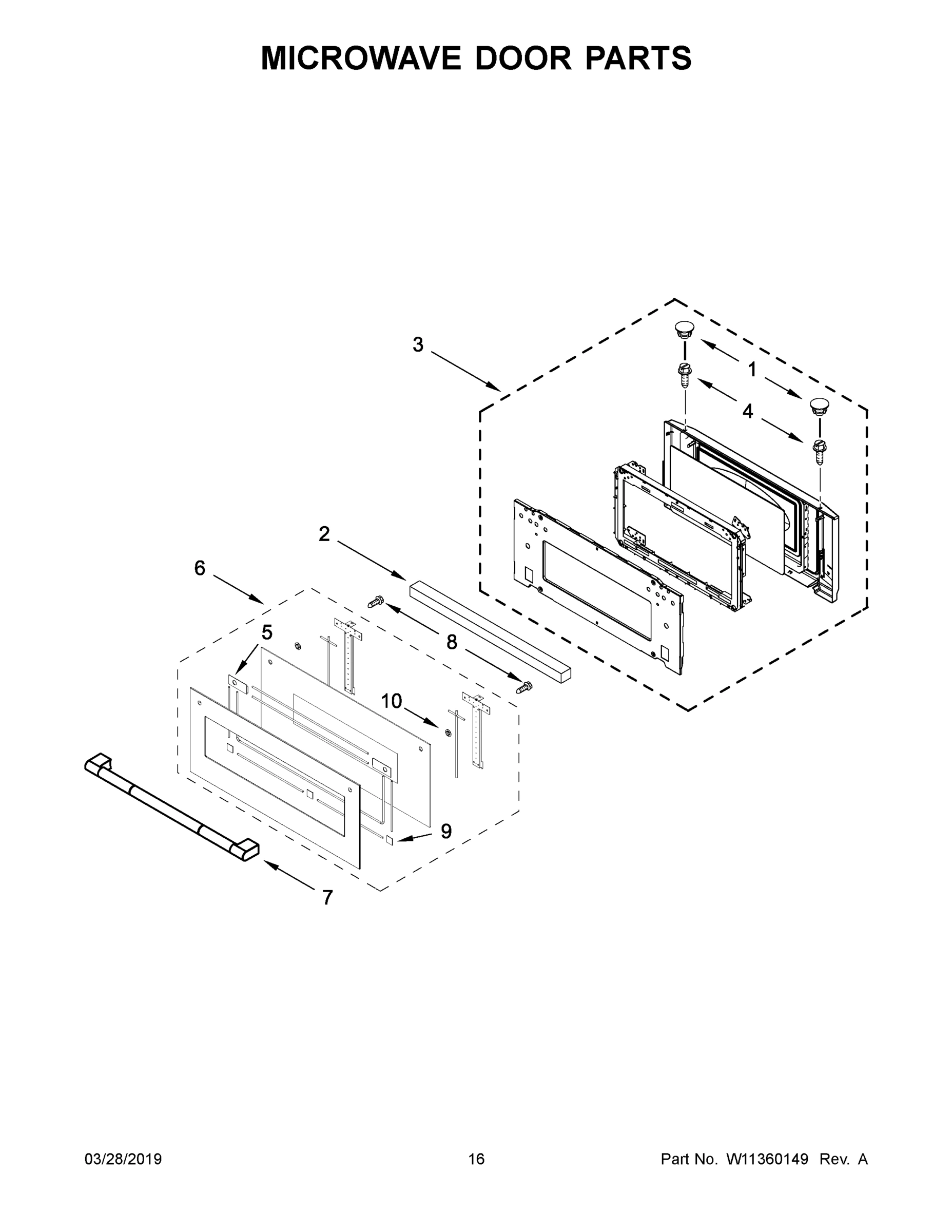 MICROWAVE DOOR PARTS

3

1

4

2

6

5

8

10

9

7

03/28/2019

16

Part No. W11360149 Rev. A