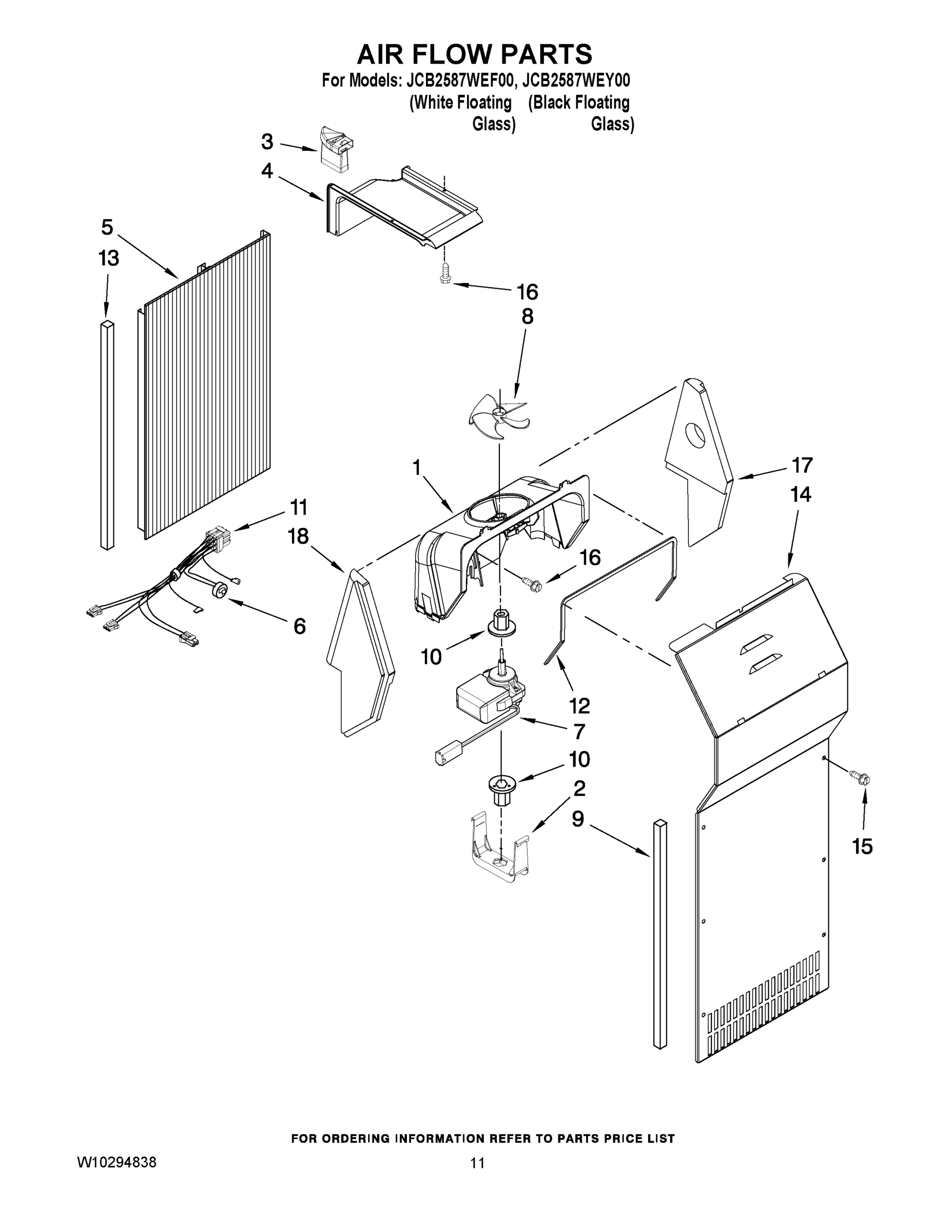 AIR FLOW PARTS

For Models: JCB2587WEF00, JCB2587WEY00
(White Floating Glass) (Black Floating Glass)

3
4
5
13
16
8
1
17
14
11
18
16
6
10
12
7
10
2
9
15

FOR ORDERING INFORMATION REFER TO PARTS PRICE LIST

W10294838

11