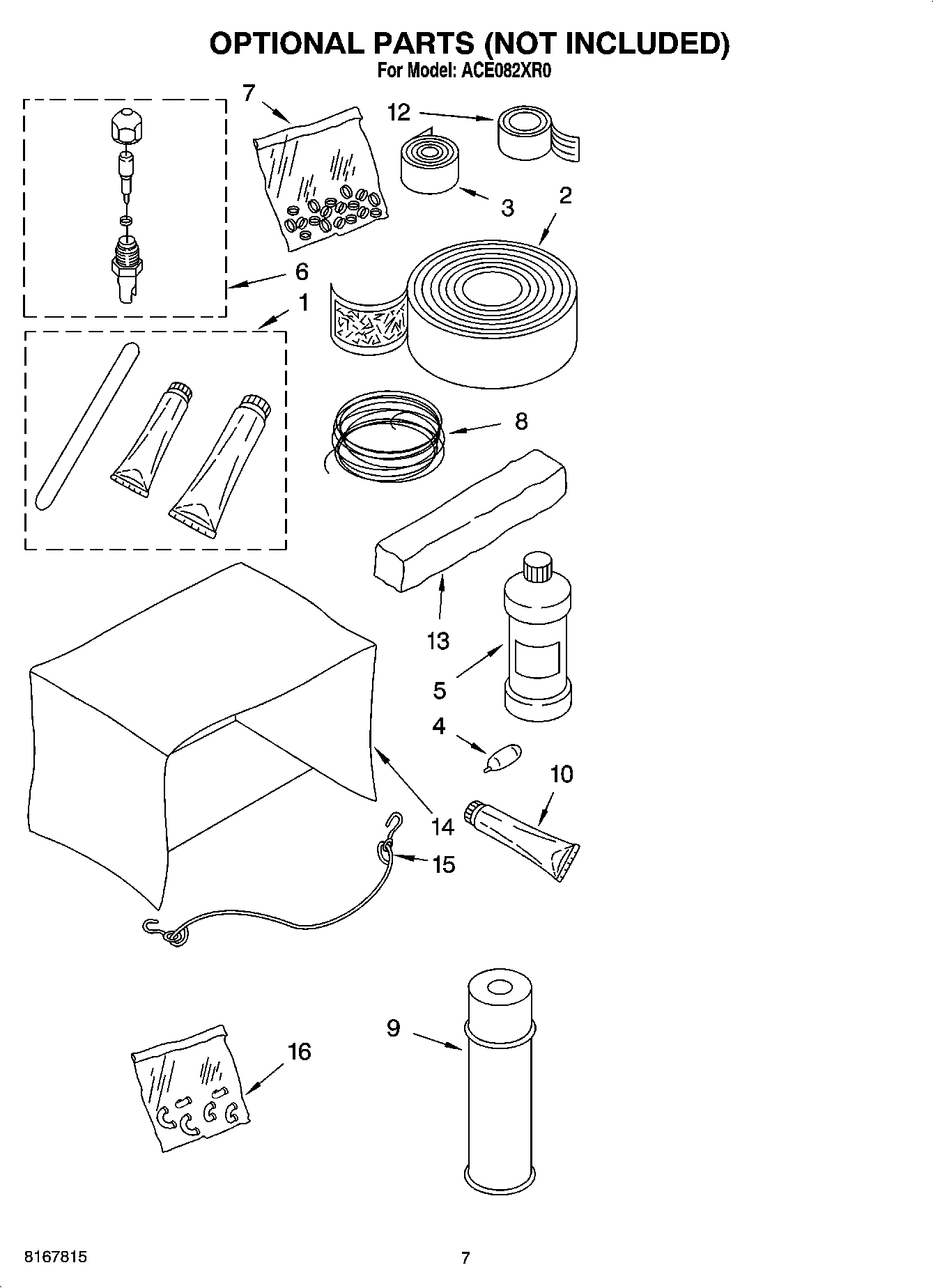 OPTIONAL PARTS (NOT INCLUDED)
For Model: ACE082XR0

7
12
3
2
6
1
8
13
5
4
10
14
15
9
16

8167815
7