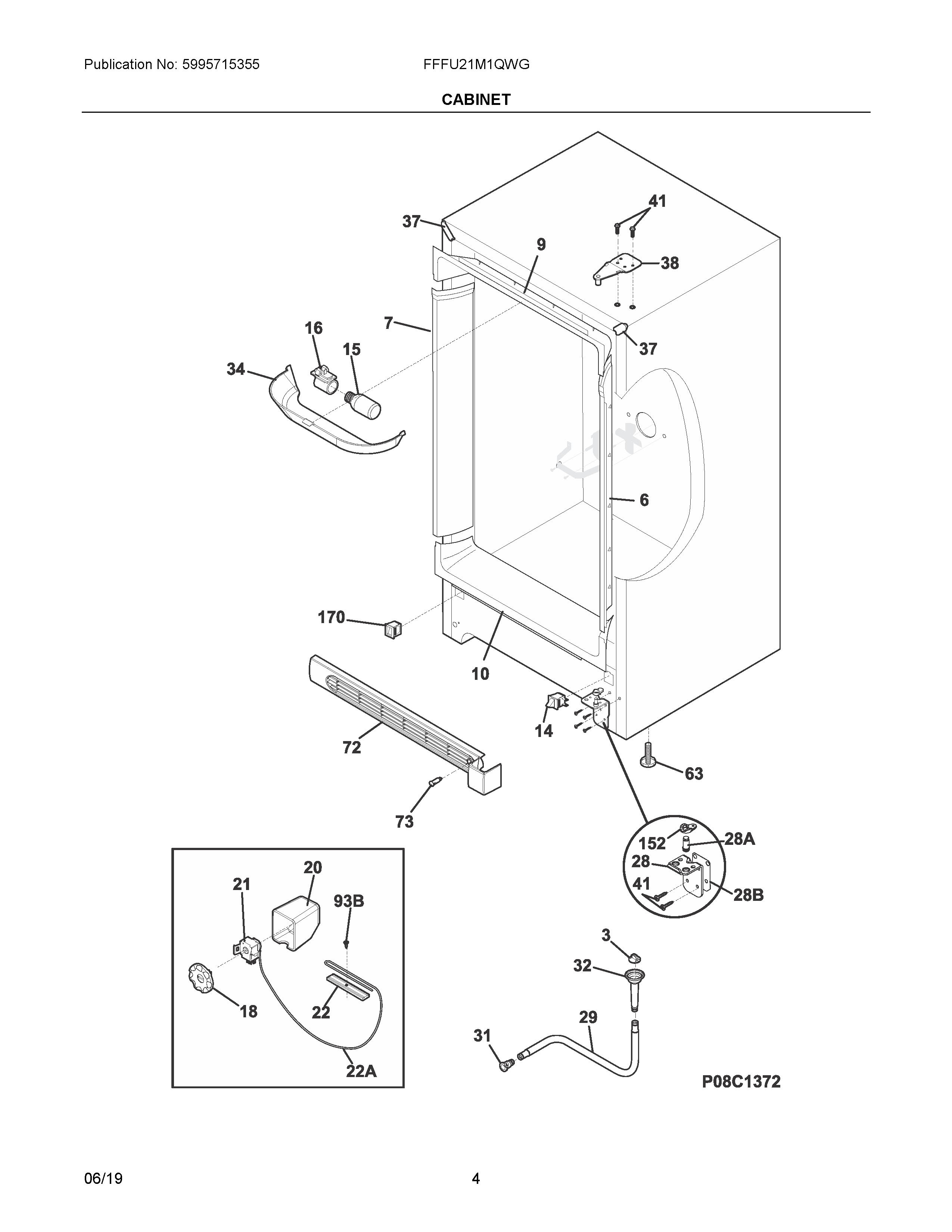 Publication No: 5995715355

FFFU21M1QWG

CABINET

41
37
9
38
16
7
15
37
34
6
170
10
14
72
63
73
152
28A
28
41
28B
20
21
93B
18
22
22A
3
32
29
31
P08C1372

06/19

4